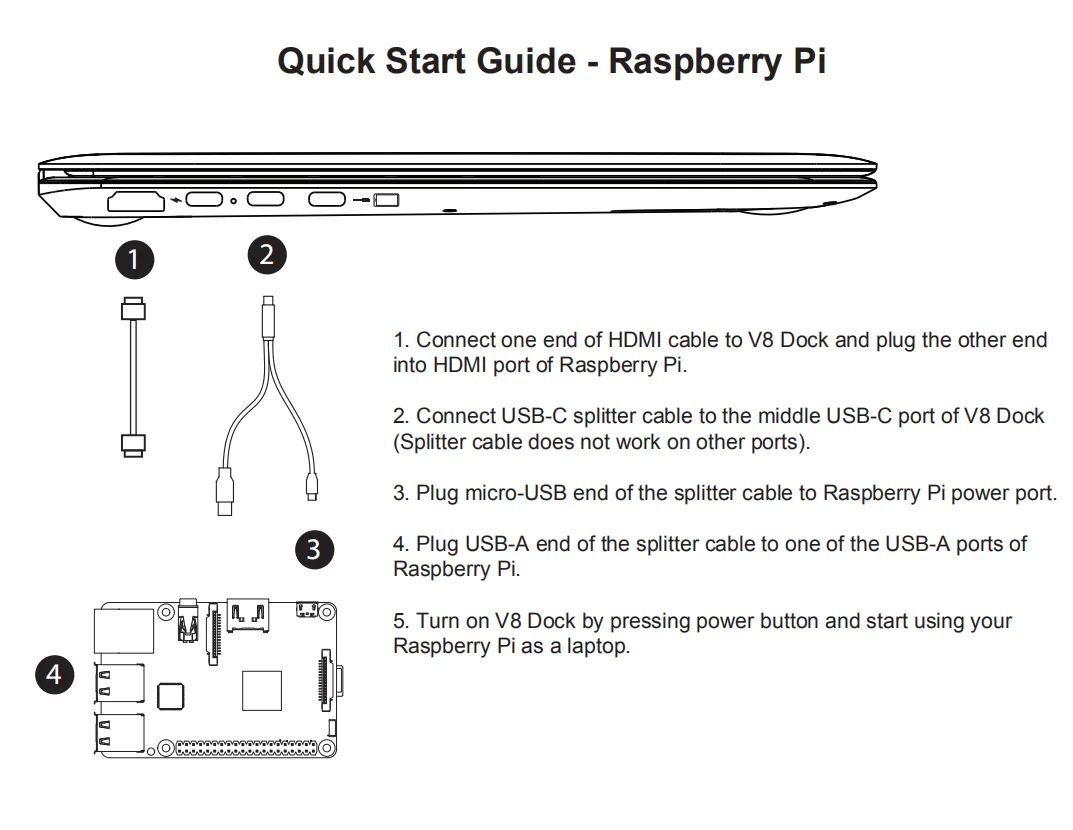 Quick Start Guide - Raspberry Pi

1

2

3

4

1. Connect one end of HDMI cable to V8 Dock and plug the other end into HDMI port of Raspberry Pi.

2. Connect USB-C splitter cable to the middle USB-C port of V8 Dock (Splitter cable does not work on other ports).

3. Plug micro-USB end of the splitter cable to Raspberry Pi power port.

4. Plug USB-A end of the splitter cable to one of the USB-A ports of Raspberry Pi.

5. Turn on V8 Dock by pressing power button and start using your Raspberry Pi as a laptop.