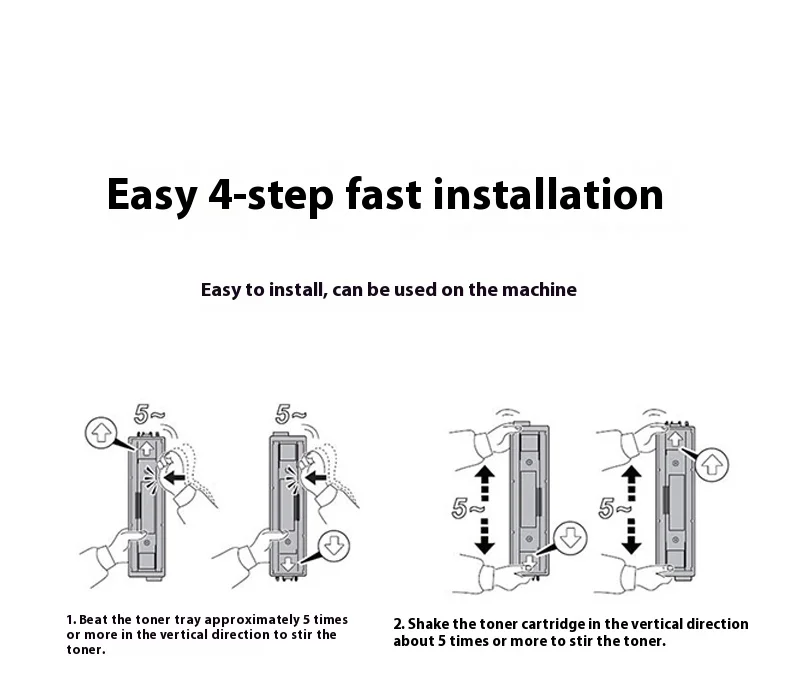 Easy 4-step fast installation

Easy to install, can be used on the machine

5~

5~

5~

5~

1. Beat the toner tray approximately 5 times or more in the vertical direction to stir the toner.

2. Shake the toner cartridge in the vertical direction about 5 times or more to stir the toner.