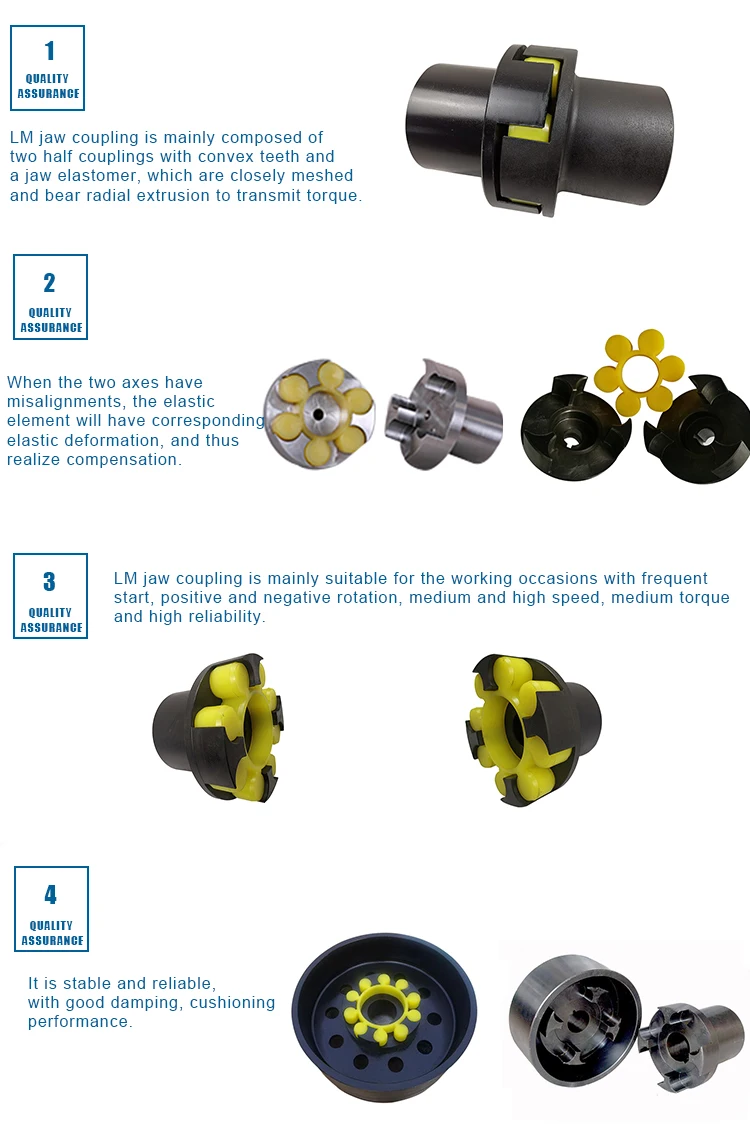 1
QUALITY
ASSURANCE

LM jaw coupling is mainly composed of two half couplings with convex teeth and a jaw elastomer, which are closely meshed and bear radial extrusion to transmit torque.

2
QUALITY
ASSURANCE

When the two axes have misalignments, the elastic element will have corresponding elastic deformation, and thus realize compensation.

3
QUALITY
ASSURANCE

LM jaw coupling is mainly suitable for the working occasions with frequent start, positive and negative rotation, medium and high speed, medium torque and high reliability.

4
QUALITY
ASSURANCE

It is stable and reliable, with good damping, cushioning performance.