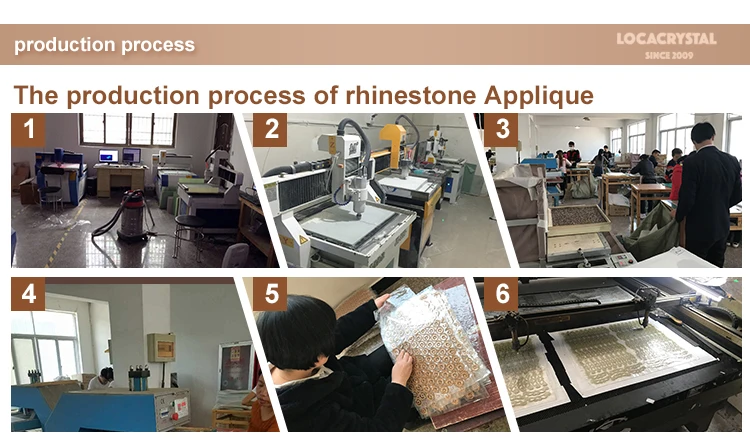 production process

LOCACRYSTAL
SINCE 2009

The production process of rhinestone Applique

1

2

3

4

5

6