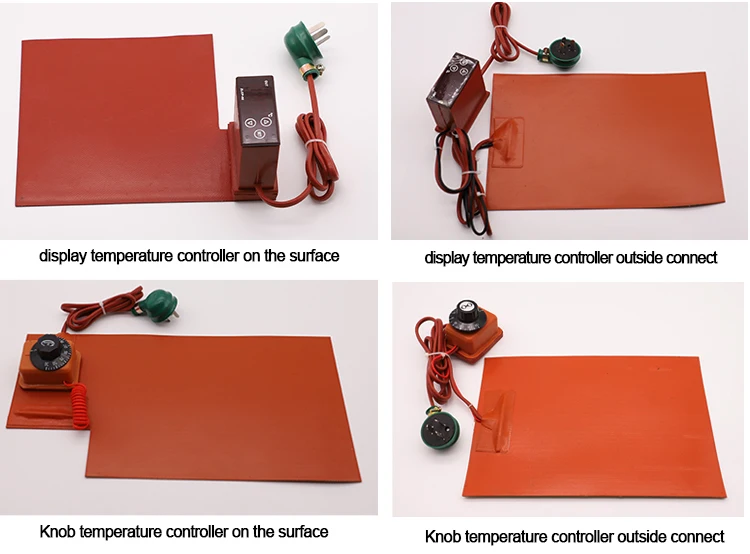 display temperature controller on the surface

display temperature controller outside connect

Knob temperature controller on the surface

Knob temperature controller outside connect