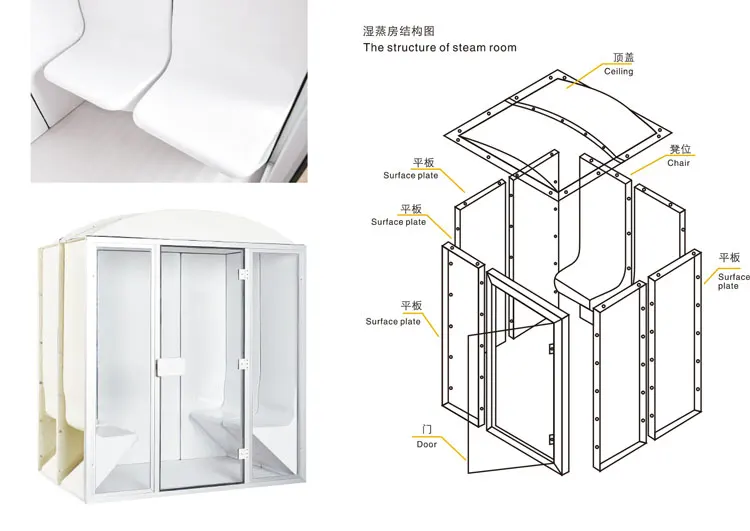 湿蒸房结构图
The structure of steam room

顶盖
Ceiling

凳位
Chair

平板
Surface plate

平板
Surface plate

平板
Surface plate

平板
Surface plate

门
Door