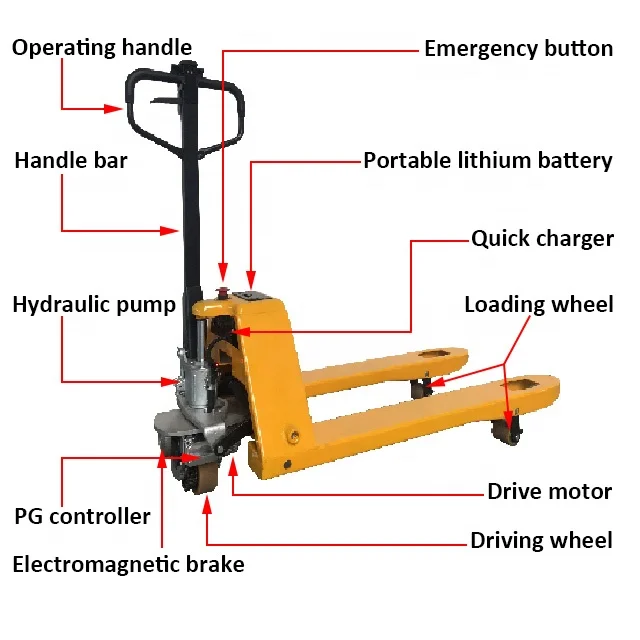 Operating handle

Emergency button

Handle bar

Portable lithium battery

Quick charger

Hydraulic pump

Loading wheel

Drive motor

PG controller

Driving wheel

Electromagnetic brake