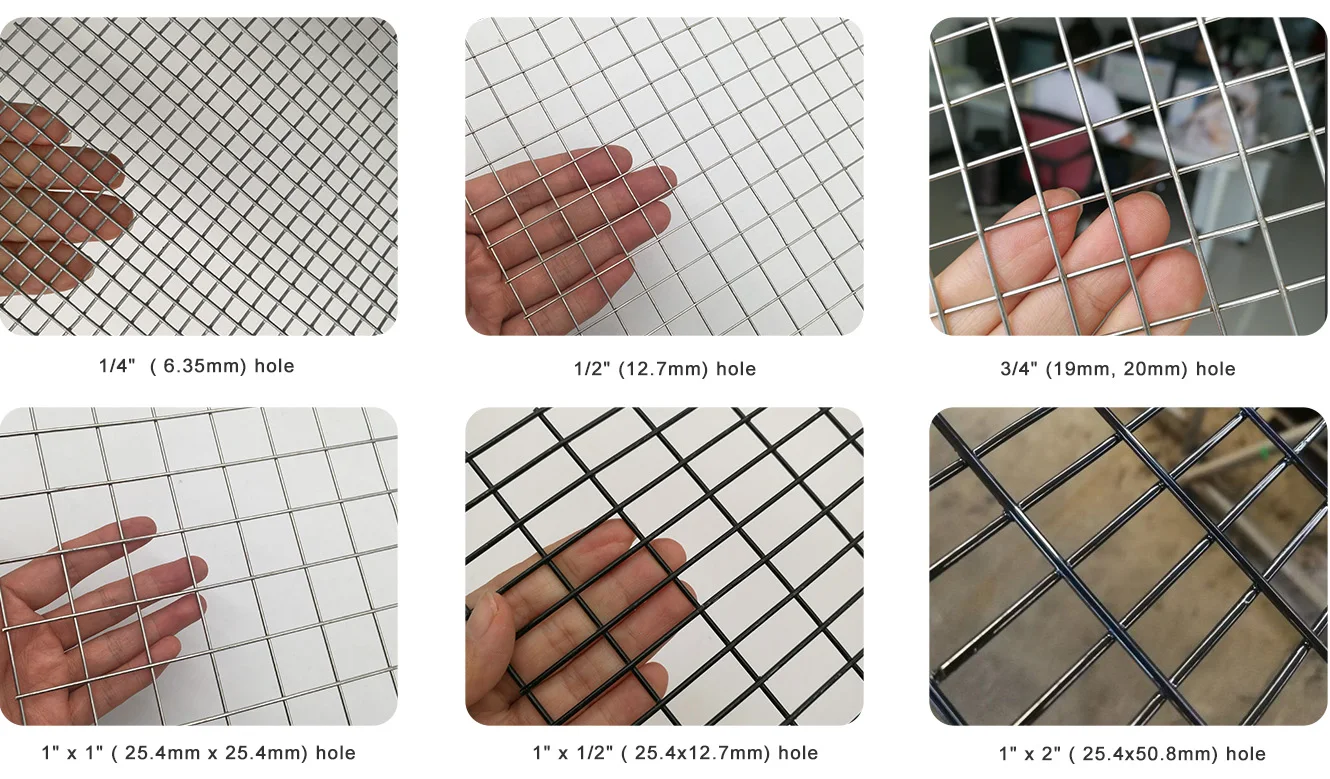 1/4" ( 6.35mm) hole

1/2" (12.7mm) hole

3/4" (19mm, 20mm) hole

1" x 1" ( 25.4mm x 25.4mm) hole

1" x 1/2" ( 25.4x12.7mm) hole

1" x 2" ( 25.4x50.8mm) hole