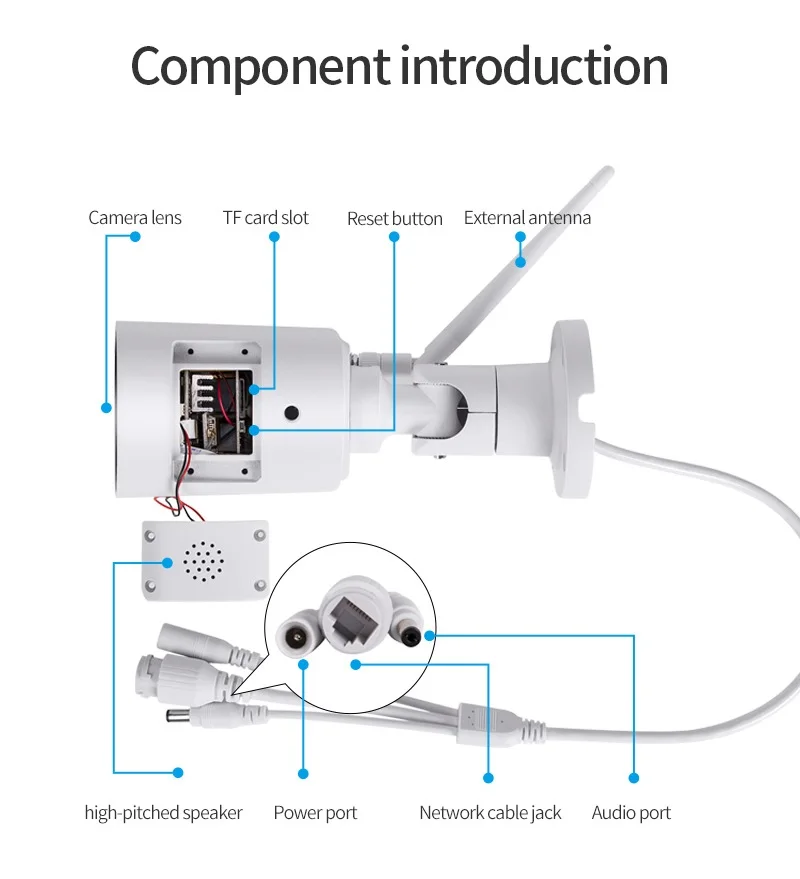 Component introduction

Camera lens
TF card slot
Reset button
External antenna

high-pitched speaker
Power port
Network cable jack
Audio port