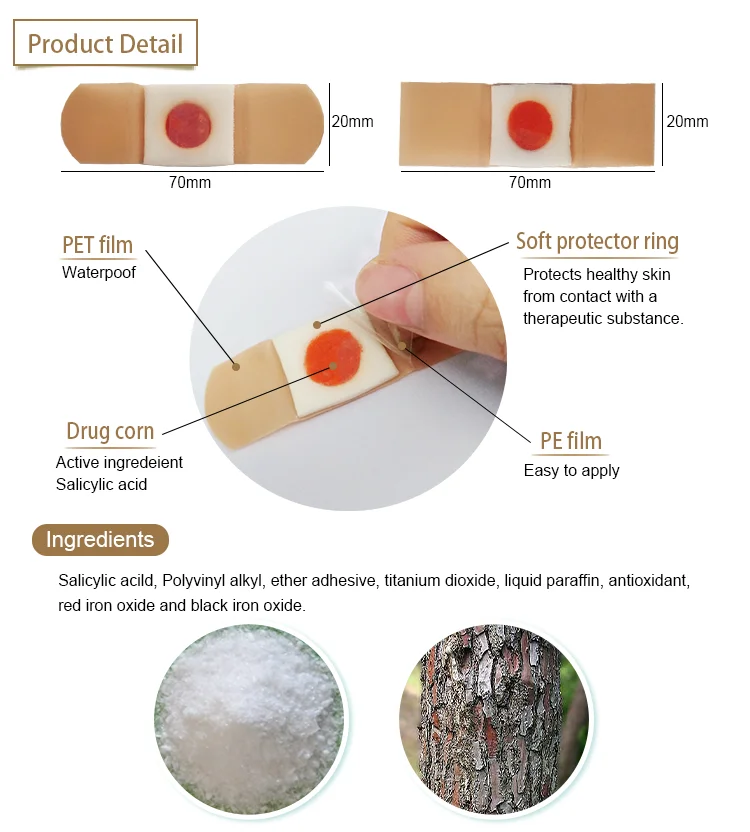 Product Detail

20mm

70mm

20mm

70mm

PET film
Waterpoof

Soft protector ring
Protects healthy skin from contact with a therapeutic substance.

Drug corn
Active ingredeient
Salicylic acid

PE film
Easy to apply

Ingredients

Salicylic acild, Polyvinyl alkyl, ether adhesive, titanium dioxide, liquid paraffin, antioxidant, red iron oxide and black iron oxide.