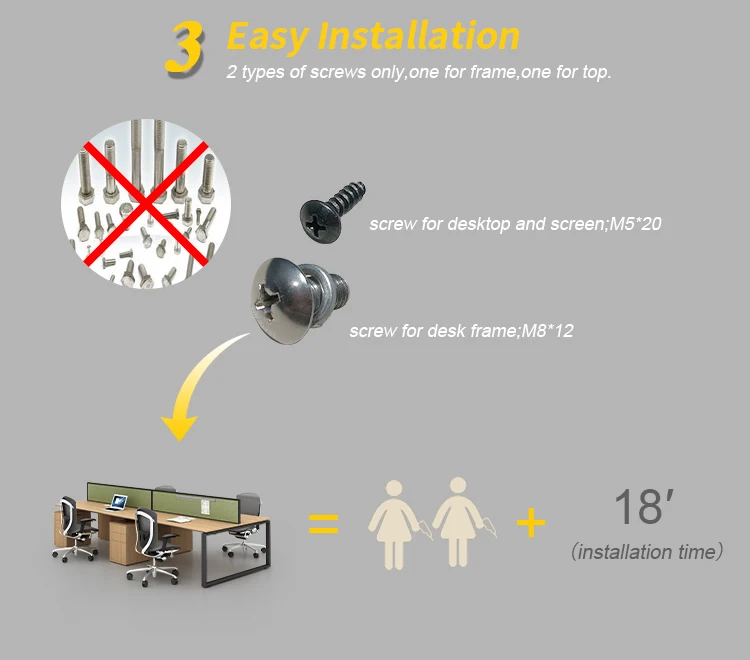 3 Easy Installation

2 types of screws only,one for frame,one for top.

screw for desktop and screen;M5*20

screw for desk frame;M8*12

= + 18′

（installation time）