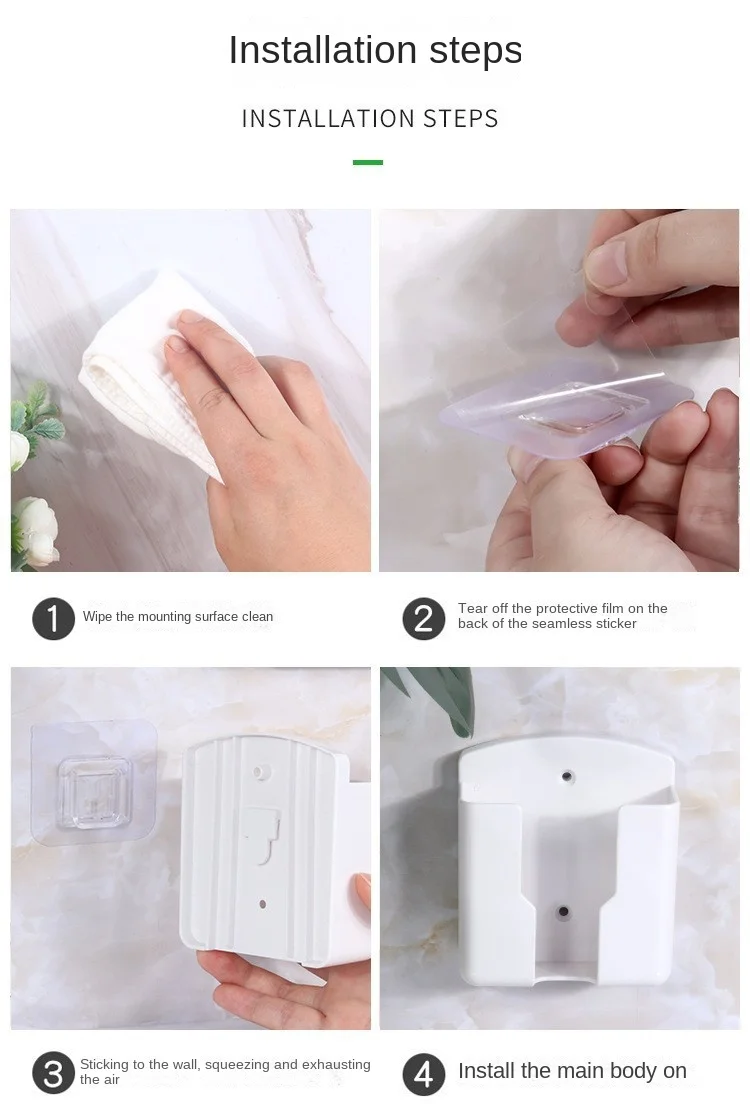 Installation steps

INSTALLATION STEPS

1 Wipe the mounting surface clean

2 Tear off the protective film on the back of the seamless sticker

3 Sticking to the wall, squeezing and exhausting the air

4 Install the main body on