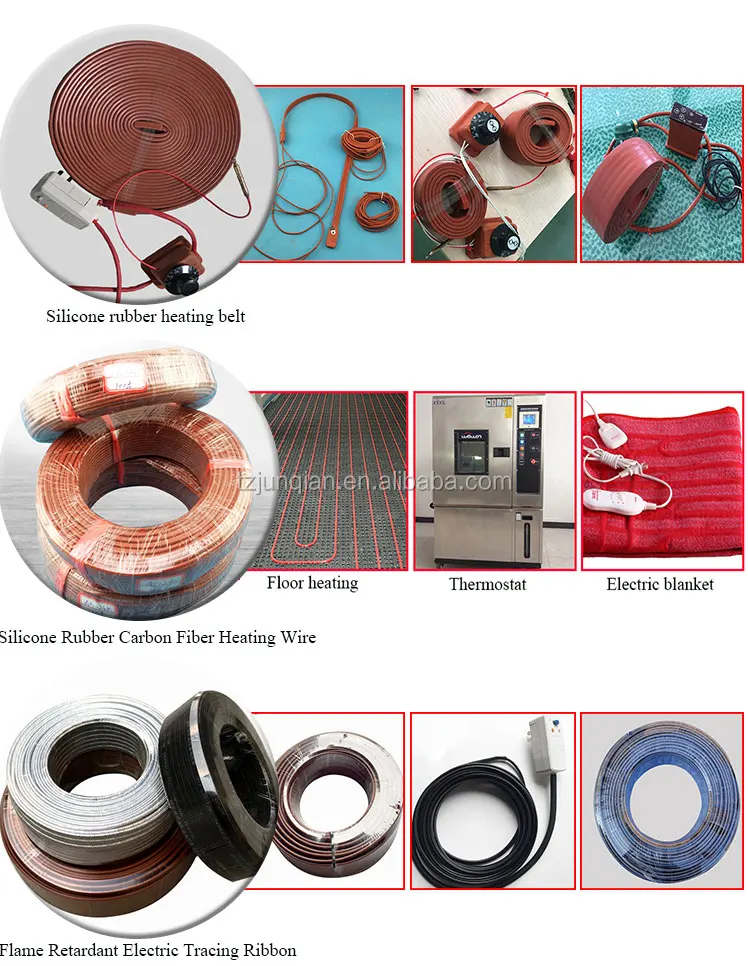 Silicone rubber heating belt

tzjunqian.en.alibaba.com

Floor heating

Thermostat

Electric blanket

Silicone Rubber Carbon Fiber Heating Wire

Flame Retardant Electric Tracing Ribbon