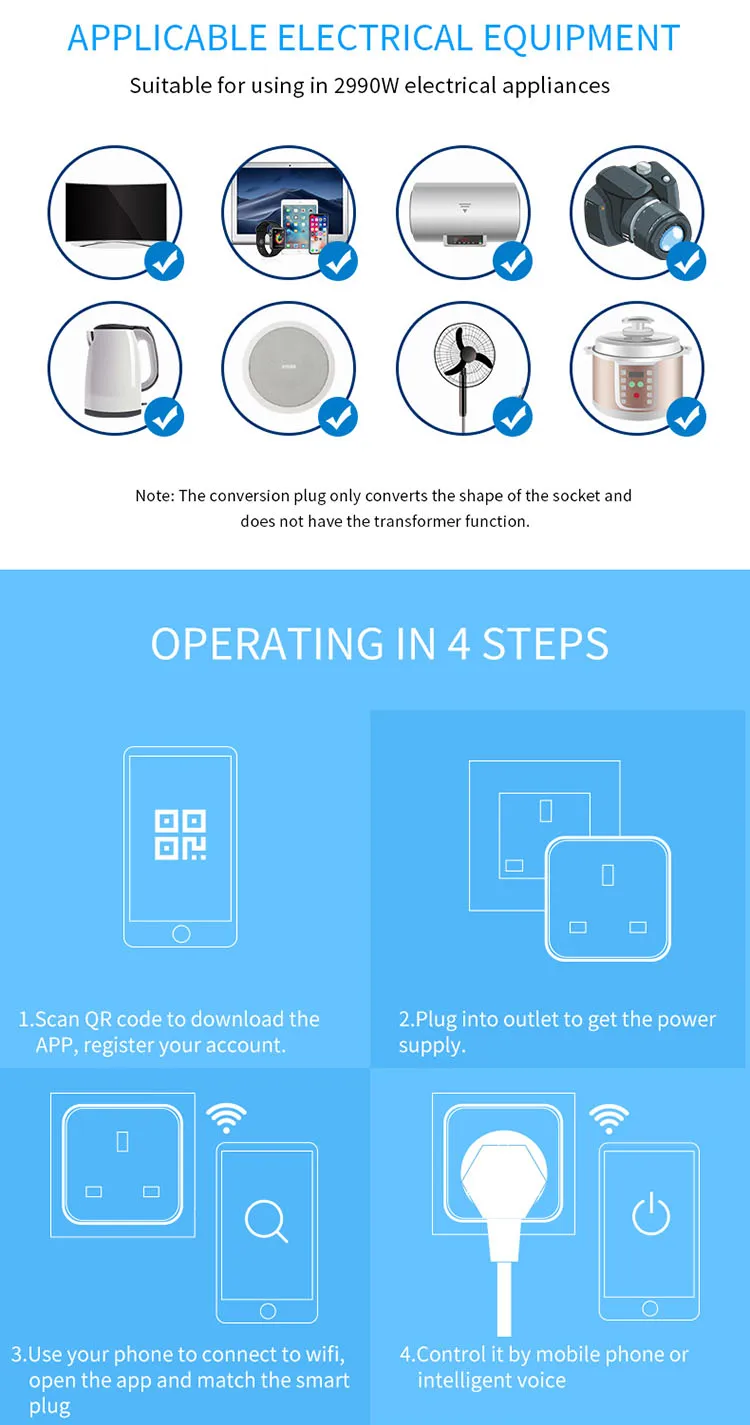 APPLICABLE ELECTRICAL EQUIPMENT

Suitable for using in 2990W electrical appliances

Note: The conversion plug only converts the shape of the socket and does not have the transformer function.

OPERATING IN 4 STEPS

1.Scan QR code to download the APP, register your account.

2.Plug into outlet to get the power supply.

3.Use your phone to connect to wifi, open the app and match the smart plug

4.Control it by mobile phone or intelligent voice