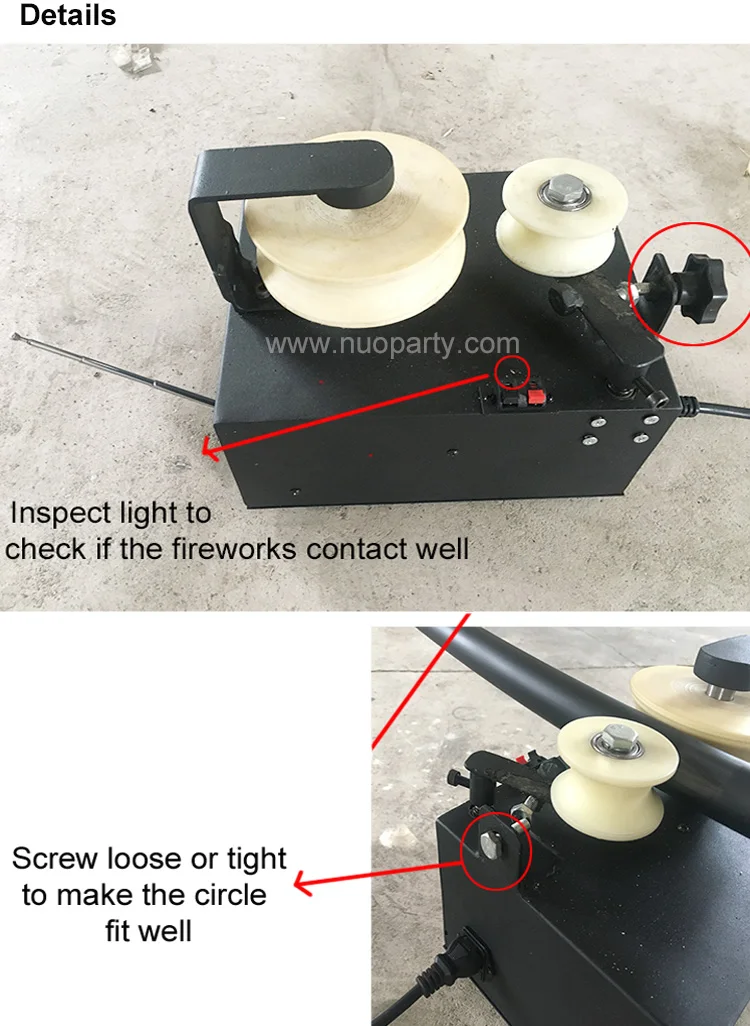 Details

www.nuoparty.com

Inspect light to check if the fireworks contact well

Screw loose or tight to make the circle fit well