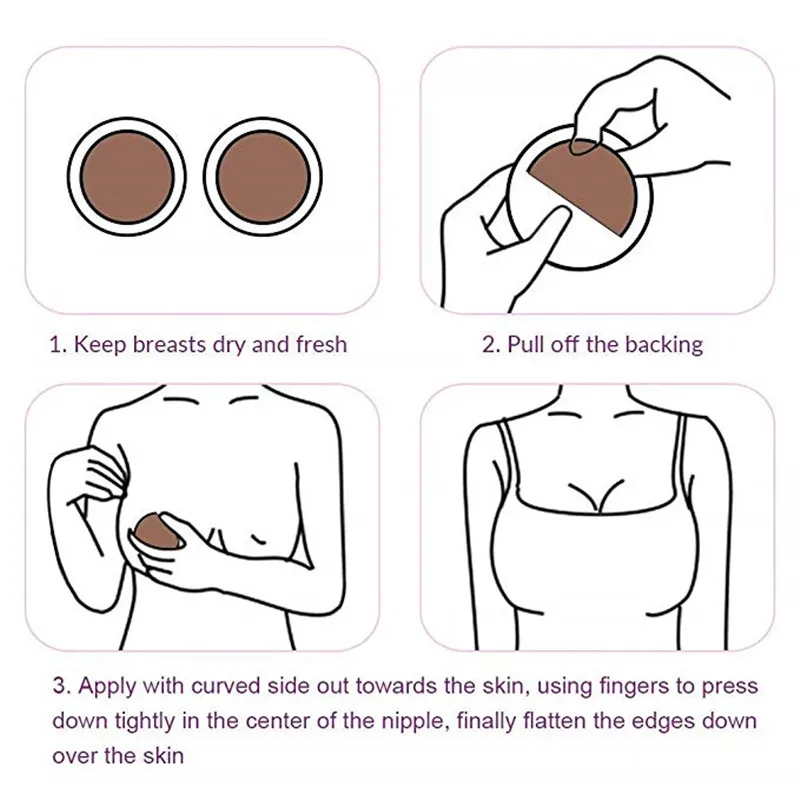 1. Keep breasts dry and fresh

2. Pull off the backing

3. Apply with curved side out towards the skin, using fingers to press down tightly in the center of the nipple, finally flatten the edges down over the skin