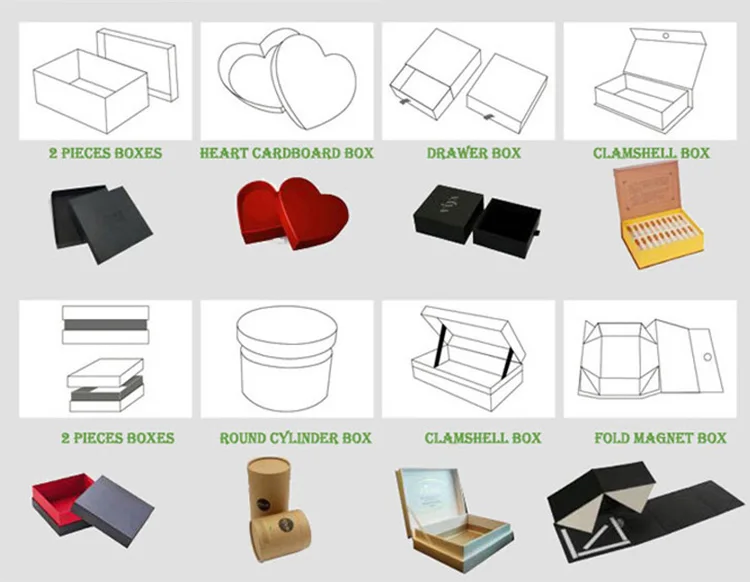 2 PIECES BOXES

HEART CARDBOARD BOX

DRAWER BOX

CLAMSHELL BOX

2 PIECES BOXES

ROUND CYLINDER BOX

CLAMSHELL BOX

FOLD MAGNET BOX