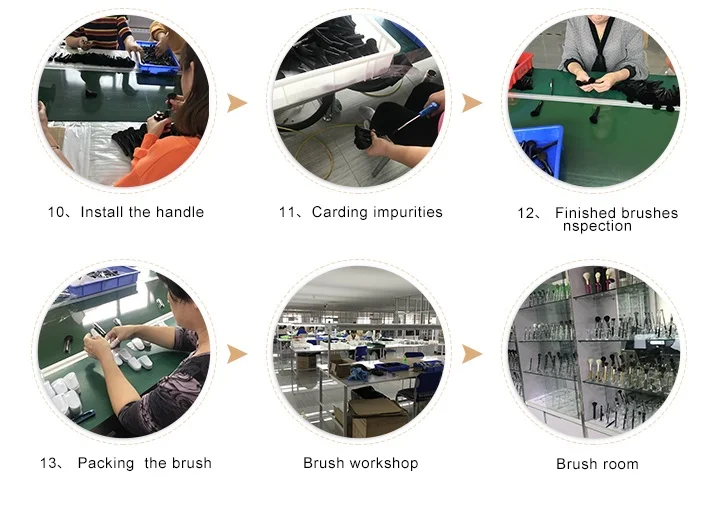 10、Install the handle

11、Carding impurities

12、 Finished brushes nspection

13、 Packing the brush

Brush workshop

Brush room