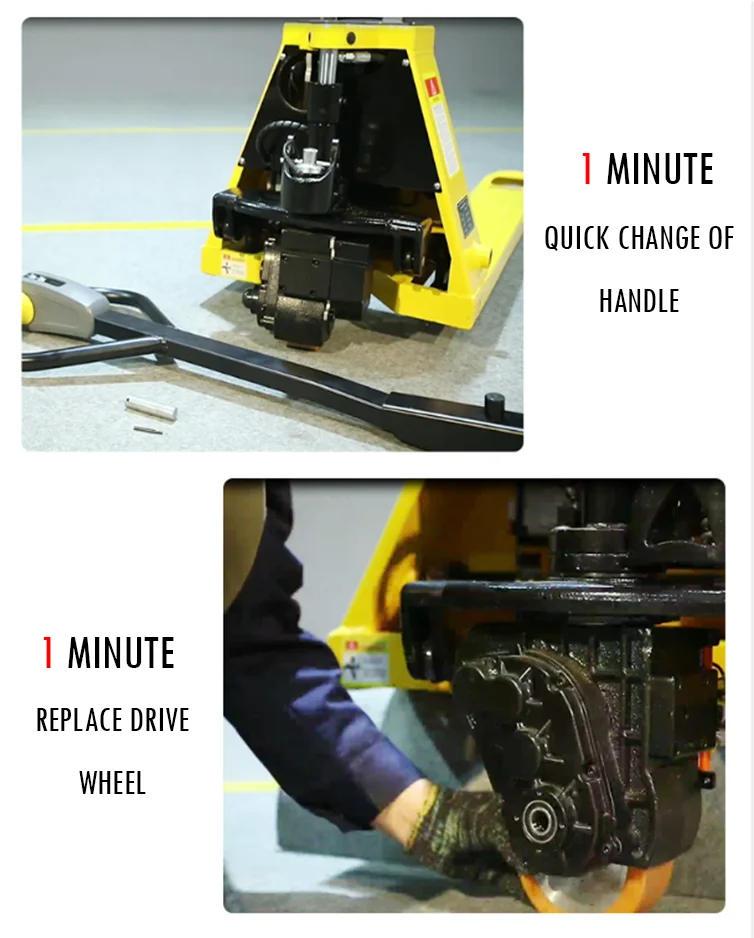 1 MINUTE

QUICK CHANGE OF HANDLE

1 MINUTE

REPLACE DRIVE WHEEL