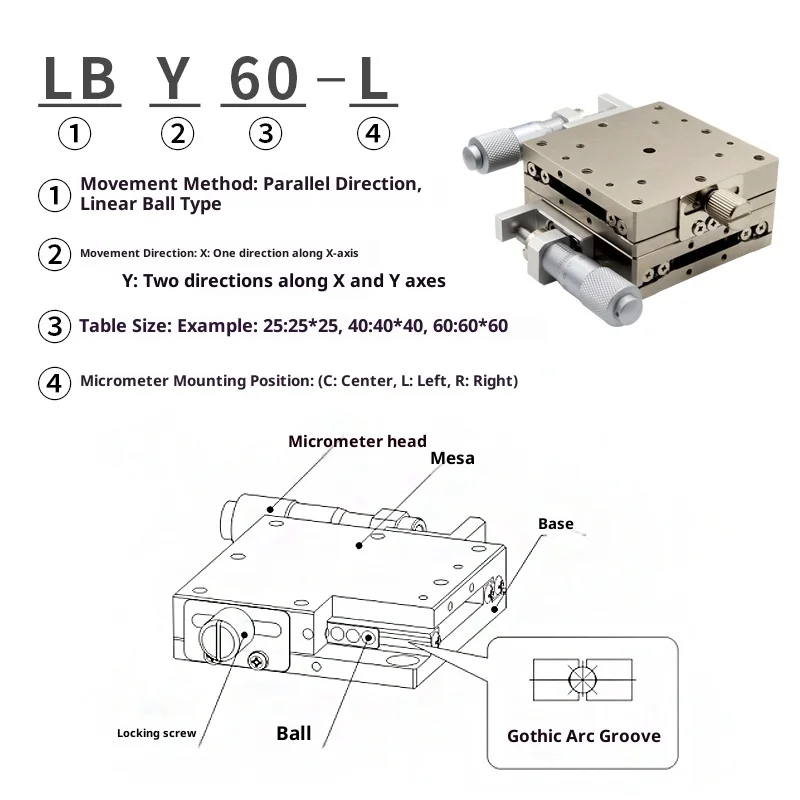 LB Y 60 – L
① ② ③ ④

① Movement Method: Parallel Direction, Linear Ball Type

② Movement Direction: X: One direction along X-axis
Y: Two directions along X and Y axes

③ Table Size: Example: 25:25*25, 40:40*40, 60:60*60

④ Micrometer Mounting Position: (C: Center, L: Left, R: Right)

Micrometer head
Mesa
Base
Locking screw
Ball
Gothic Arc Groove