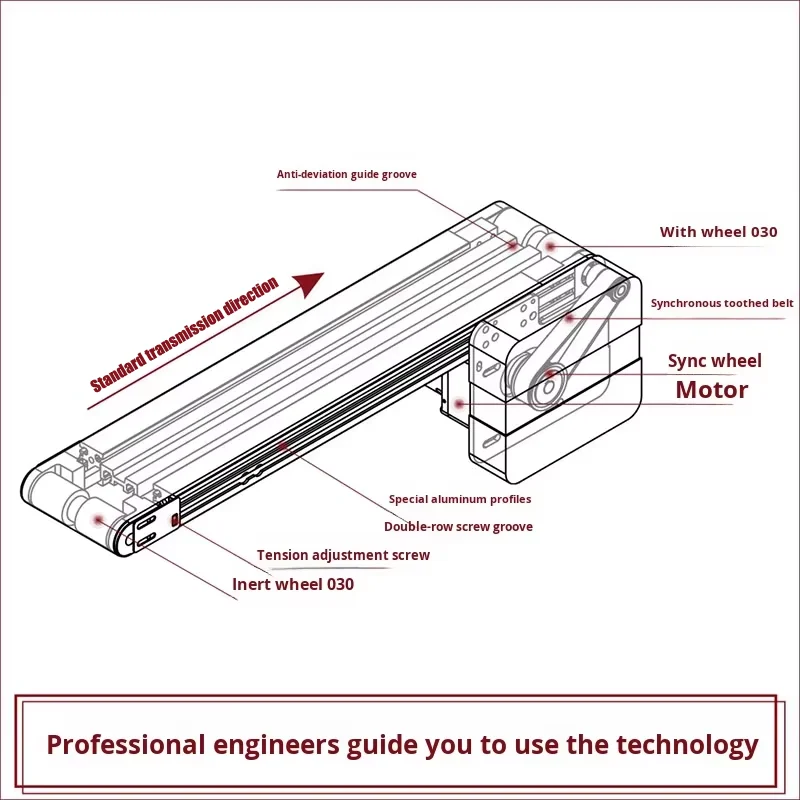 Anti-deviation guide groove

With wheel 030

Standard transmission direction

Synchronous toothed belt

Sync wheel

Motor

Special aluminum profiles

Double-row screw groove

Tension adjustment screw

Inert wheel 030

Professional engineers guide you to use the technology