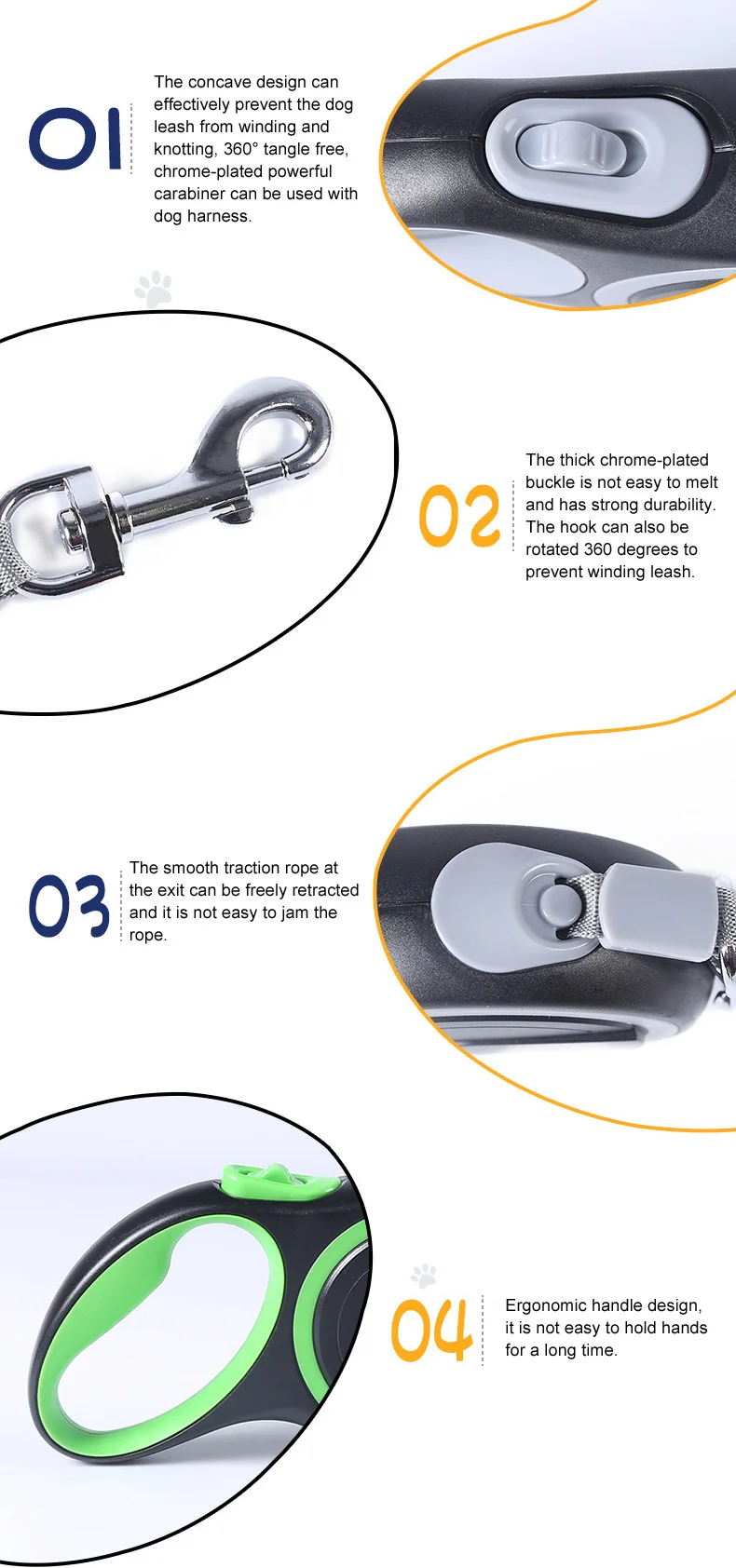 01

The concave design can effectively prevent the dog leash from winding and knotting, 360° tangle free, chrome-plated powerful carabiner can be used with dog harness.

02

The thick chrome-plated buckle is not easy to melt and has strong durability. The hook can also be rotated 360 degrees to prevent winding leash.

03

The smooth traction rope at the exit can be freely retracted and it is not easy to jam the rope.

04

Ergonomic handle design, it is not easy to hold hands for a long time.