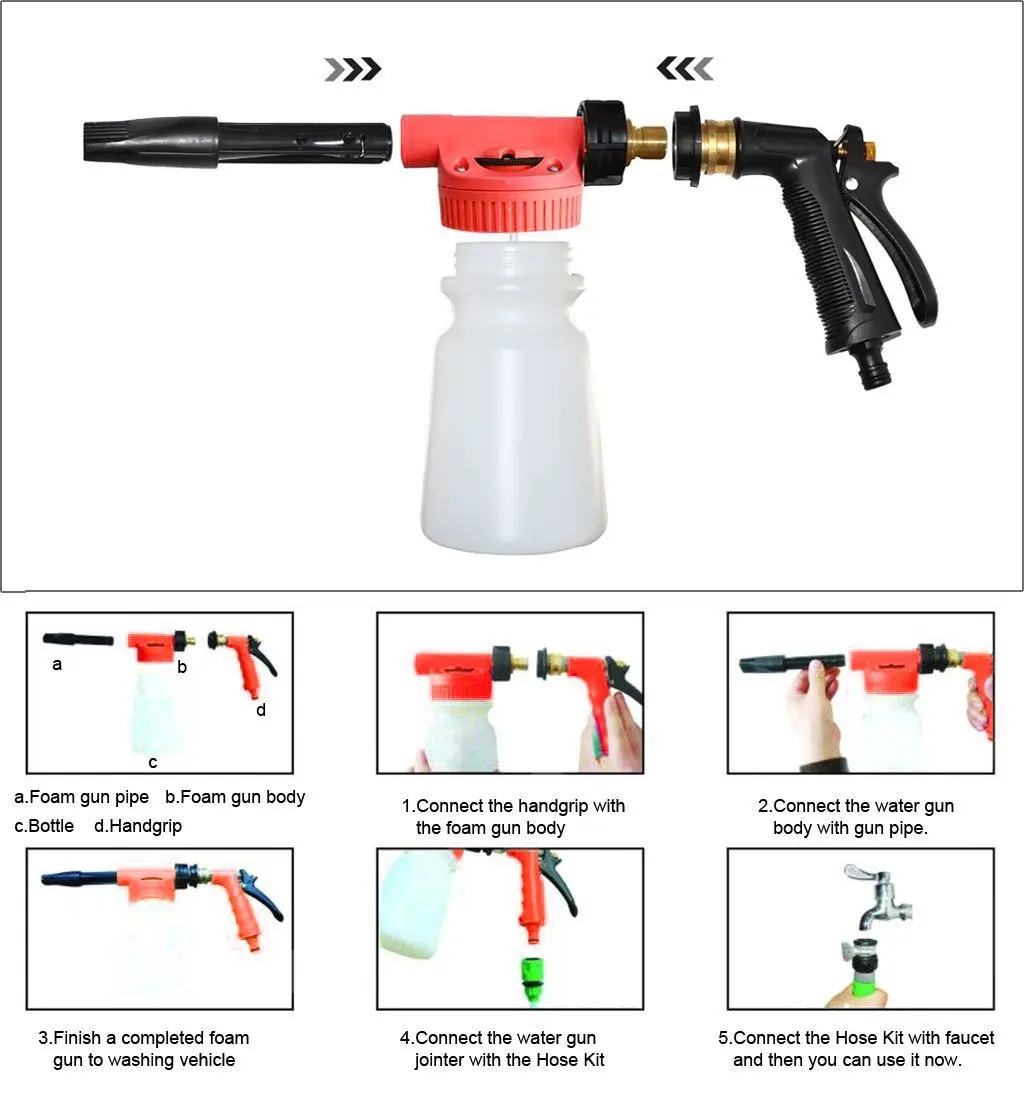 a

b

d

c

a.Foam gun pipe b.Foam gun body
c.Bottle d.Handgrip

1.Connect the handgrip with the foam gun body

2.Connect the water gun body with gun pipe.

3.Finish a completed foam gun to washing vehicle

4.Connect the water gun jointer with the Hose Kit

5.Connect the Hose Kit with faucet and then you can use it now.