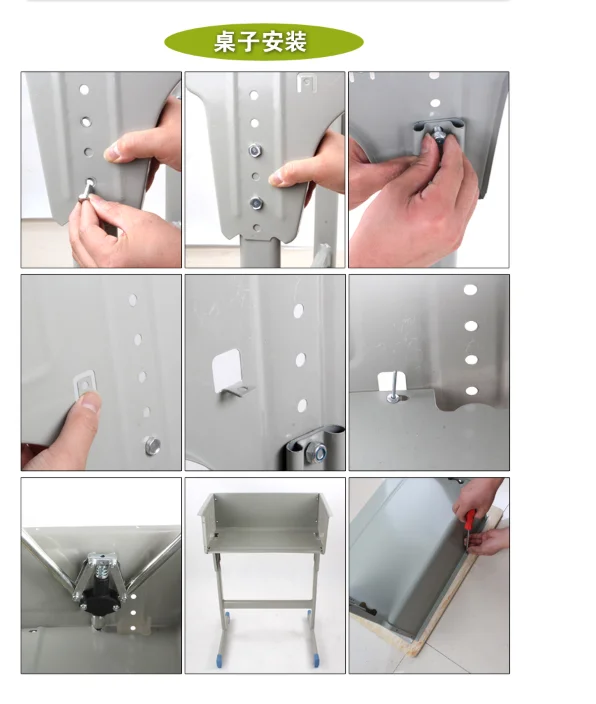 桌子安装