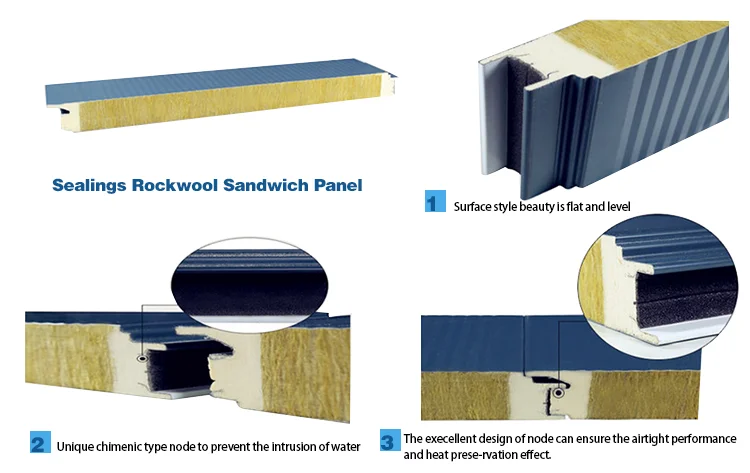 Sealings Rockwool Sandwich Panel

1 Surface style beauty is flat and level

2 Unique chimenic type node to prevent the intrusion of water

3 The execellent design of node can ensure the airtight performance and heat prese-rvation effect.