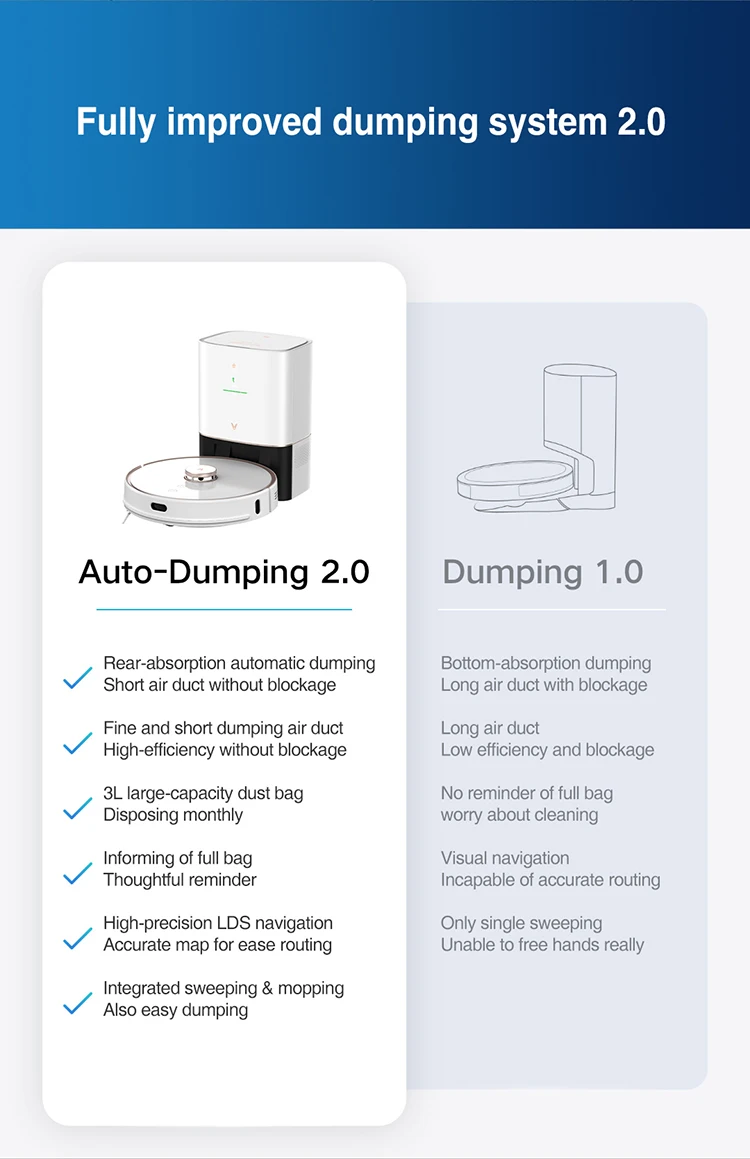 Fully improved dumping system 2.0

Auto-Dumping 2.0

Rear-absorption automatic dumping
Short air duct without blockage

Fine and short dumping air duct
High-efficiency without blockage

3L large-capacity dust bag
Disposing monthly

Informing of full bag
Thoughtful reminder

High-precision LDS navigation
Accurate map for ease routing

Integrated sweeping & mopping
Also easy dumping

Dumping 1.0

Bottom-absorption dumping
Long air duct with blockage

Long air duct
Low efficiency and blockage

No reminder of full bag
worry about cleaning

Visual navigation
Incapable of accurate routing

Only single sweeping
Unable to free hands really