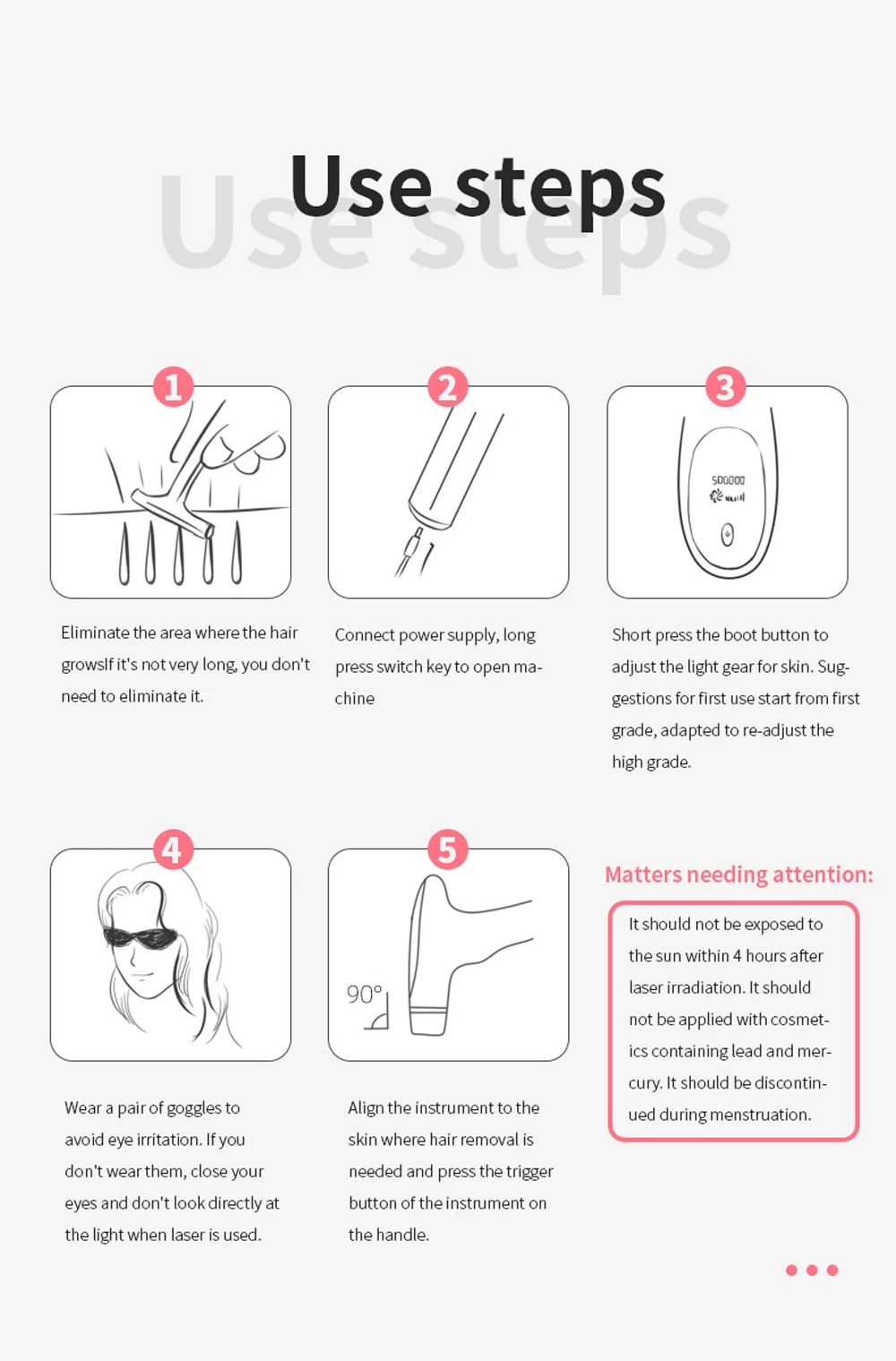 Use steps

Use steps

1

Eliminate the area where the hair growsIf it's not very long, you don't need to eliminate it.

2

Connect power supply, long press switch key to open machine

3

500000

Short press the boot button to adjust the light gear for skin. Suggestions for first use start from first grade, adapted to re-adjust the high grade.

4

Wear a pair of goggles to avoid eye irritation. If you don't wear them, close your eyes and don't look directly at the light when laser is used.

5

90°

Align the instrument to the skin where hair removal is needed and press the trigger button of the instrument on the handle.

Matters needing attention:

It should not be exposed to the sun within 4 hours after laser irradiation. It should not be applied with cosmetics containing lead and mercury. It should be discontinued during menstruation.