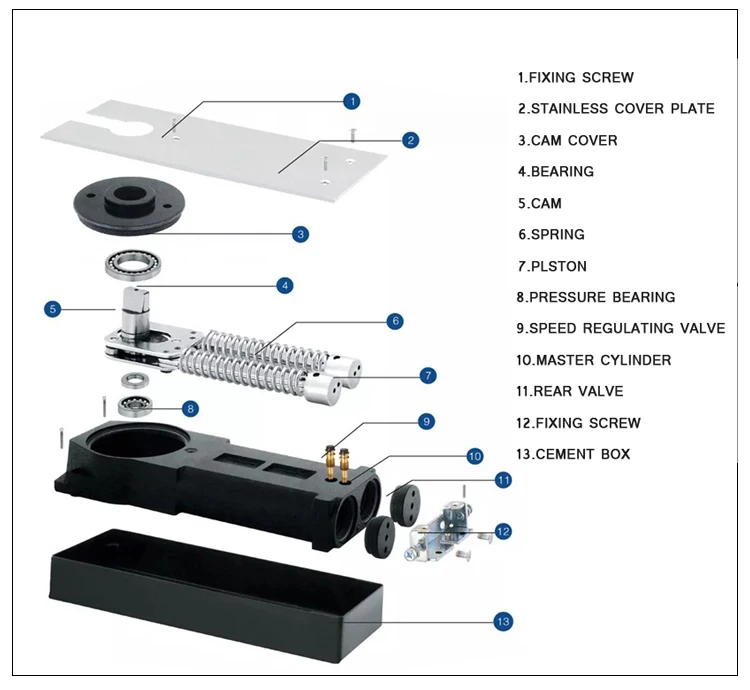 1
2
3
4
5
6
7
8
9
10
11
12
13

1.FIXING SCREW
2.STAINLESS COVER PLATE
3.CAM COVER
4.BEARING
5.CAM
6.SPRING
7.PLSTON
8.PRESSURE BEARING
9.SPEED REGULATING VALVE
10.MASTER CYLINDER
11.REAR VALVE
12.FIXING SCREW
13.CEMENT BOX