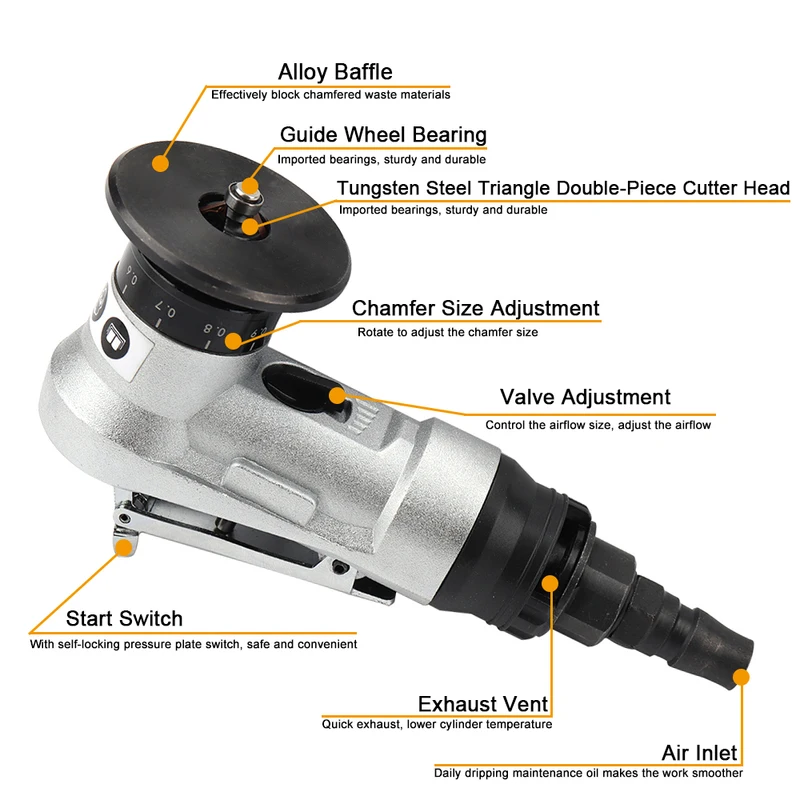 Alloy Baffle
Effectively block chamfered waste materials

Guide Wheel Bearing
Imported bearings, sturdy and durable

Tungsten Steel Triangle Double-Piece Cutter Head
Imported bearings, sturdy and durable

0.6 0.7 0.8 0.9

Chamfer Size Adjustment
Rotate to adjust the chamfer size

Valve Adjustment
Control the airflow size, adjust the airflow

Start Switch
With self-locking pressure plate switch, safe and convenient

Exhaust Vent
Quick exhaust, lower cylinder temperature

Air Inlet
Daily dripping maintenance oil makes the work smoother