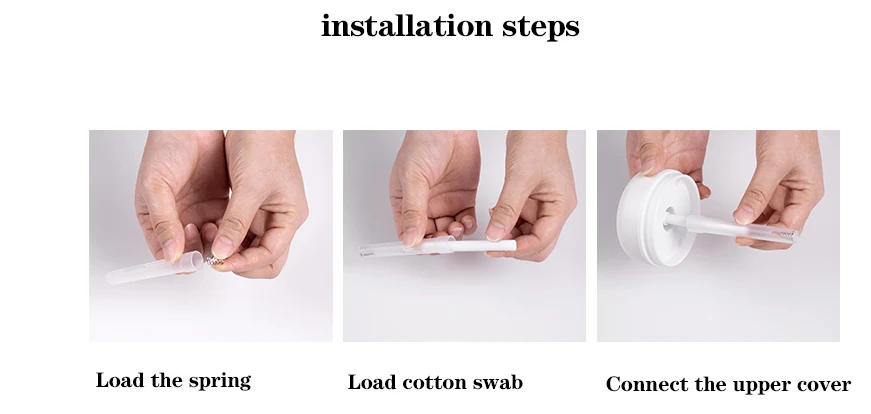 installation steps

Load the spring

Load cotton swab

Connect the upper cover