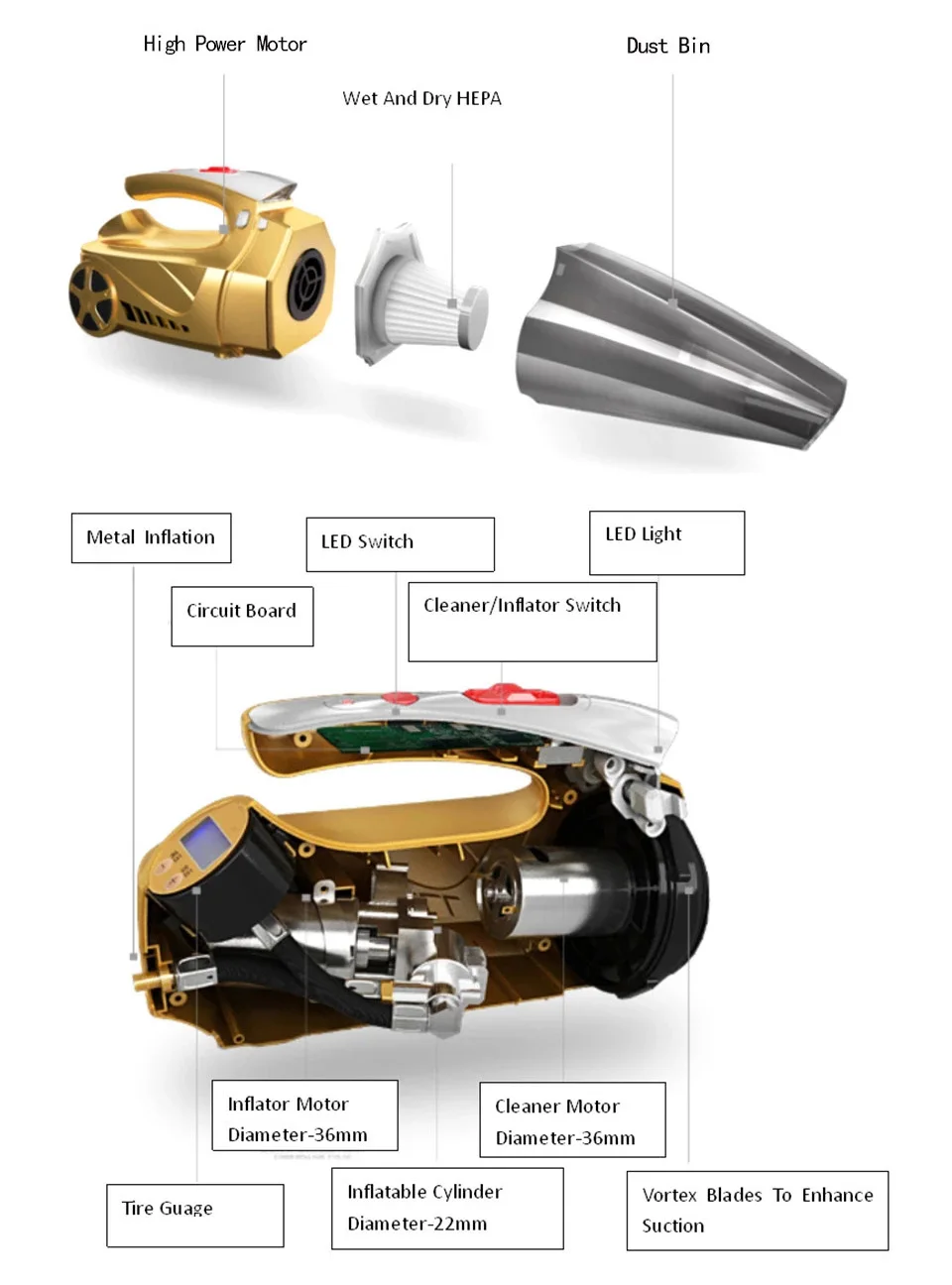 High Power Motor

Dust Bin

Wet And Dry HEPA

Metal Inflation

LED Switch

LED Light

Circuit Board

Cleaner/Inflator Switch

Inflator Motor Diameter-36mm

Cleaner Motor Diameter-36mm

Tire Guage

Inflatable Cylinder Diameter-22mm

Vortex Blades To Enhance Suction