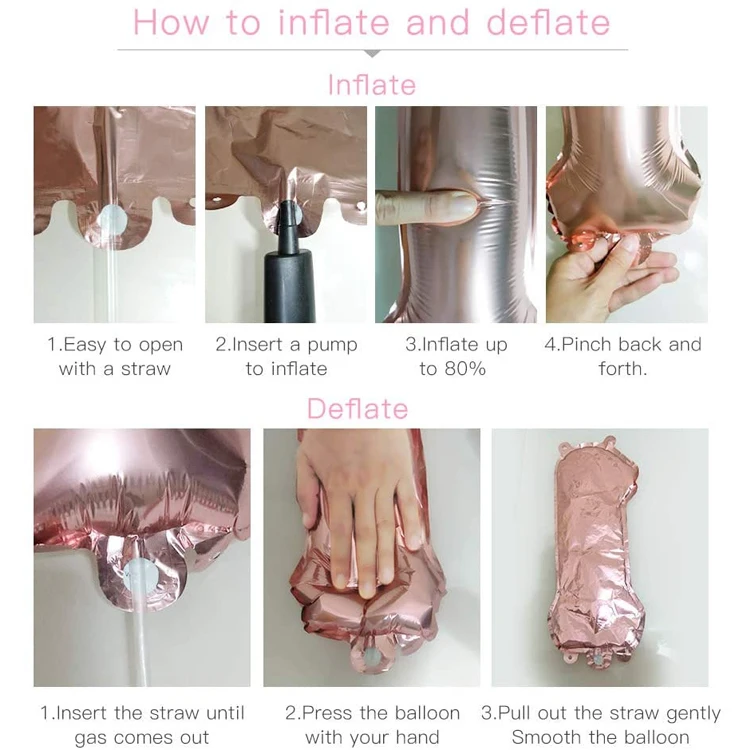 How to inflate and deflate

Inflate

1.Easy to open with a straw

2.Insert a pump to inflate

3.Inflate up to 80%

4.Pinch back and forth.

Deflate

1.Insert the straw until gas comes out

2.Press the balloon with your hand

3.Pull out the straw gently Smooth the balloon