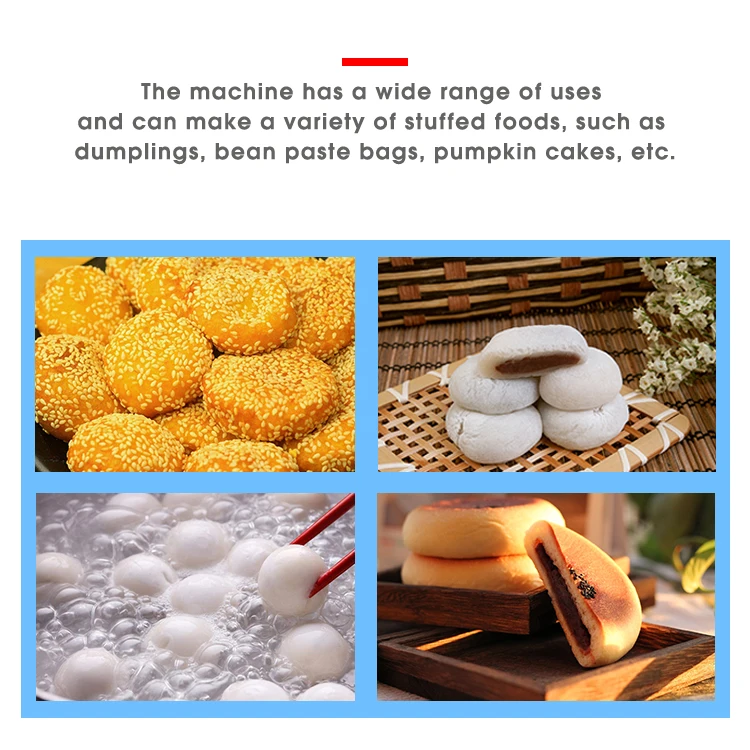 The machine has a wide range of uses and can make a variety of stuffed foods, such as dumplings, bean paste bags, pumpkin cakes, etc.