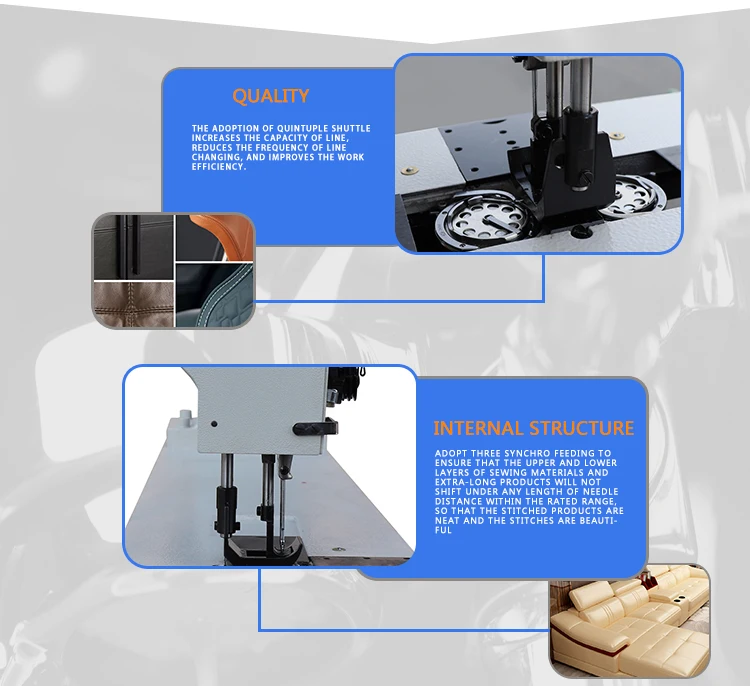 QUALITY

THE ADOPTION OF QUINTUPLE SHUTTLE INCREASES THE CAPACITY OF LINE, REDUCES THE FREQUENCY OF LINE CHANGING, AND IMPROVES THE WORK EFFICIENCY.

INTERNAL STRUCTURE

ADOPT THREE SYNCHRO FEEDING TO ENSURE THAT THE UPPER AND LOWER LAYERS OF SEWING MATERIALS AND EXTRA-LONG PRODUCTS WILL NOT SHIFT UNDER ANY LENGTH OF NEEDLE DISTANCE WITHIN THE RATED RANGE, SO THAT THE STITCHED PRODUCTS ARE NEAT AND THE STITCHES ARE BEAUTIFUL