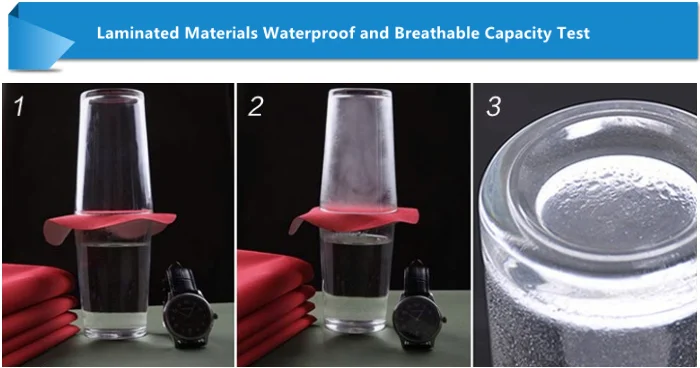 Laminated Materials Waterproof and Breathable Capacity Test

1

2

3