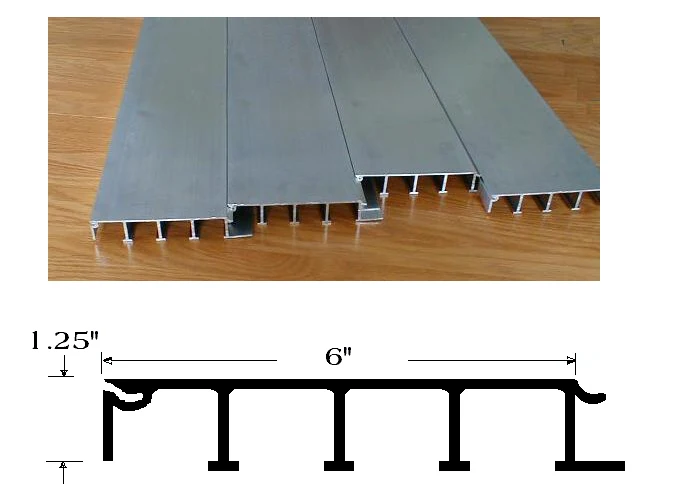 1.25"

6"