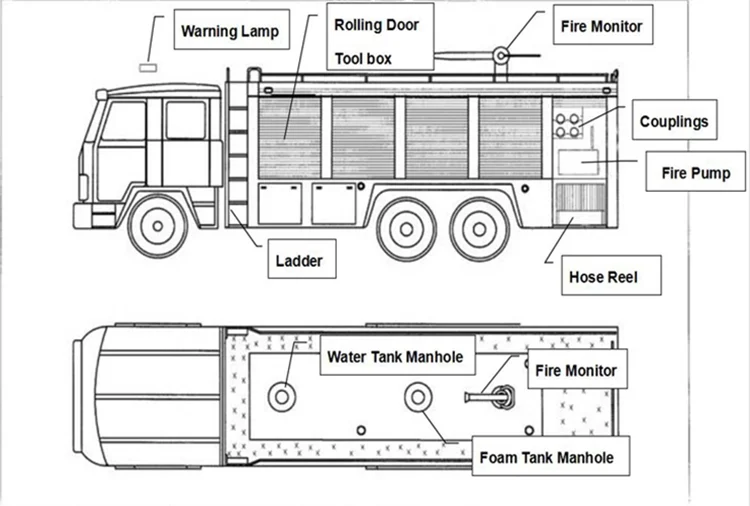 Warning Lamp

Rolling Door

Tool box

Fire Monitor

Couplings

Fire Pump

Ladder

Hose Reel

Water Tank Manhole

Fire Monitor

Foam Tank Manhole