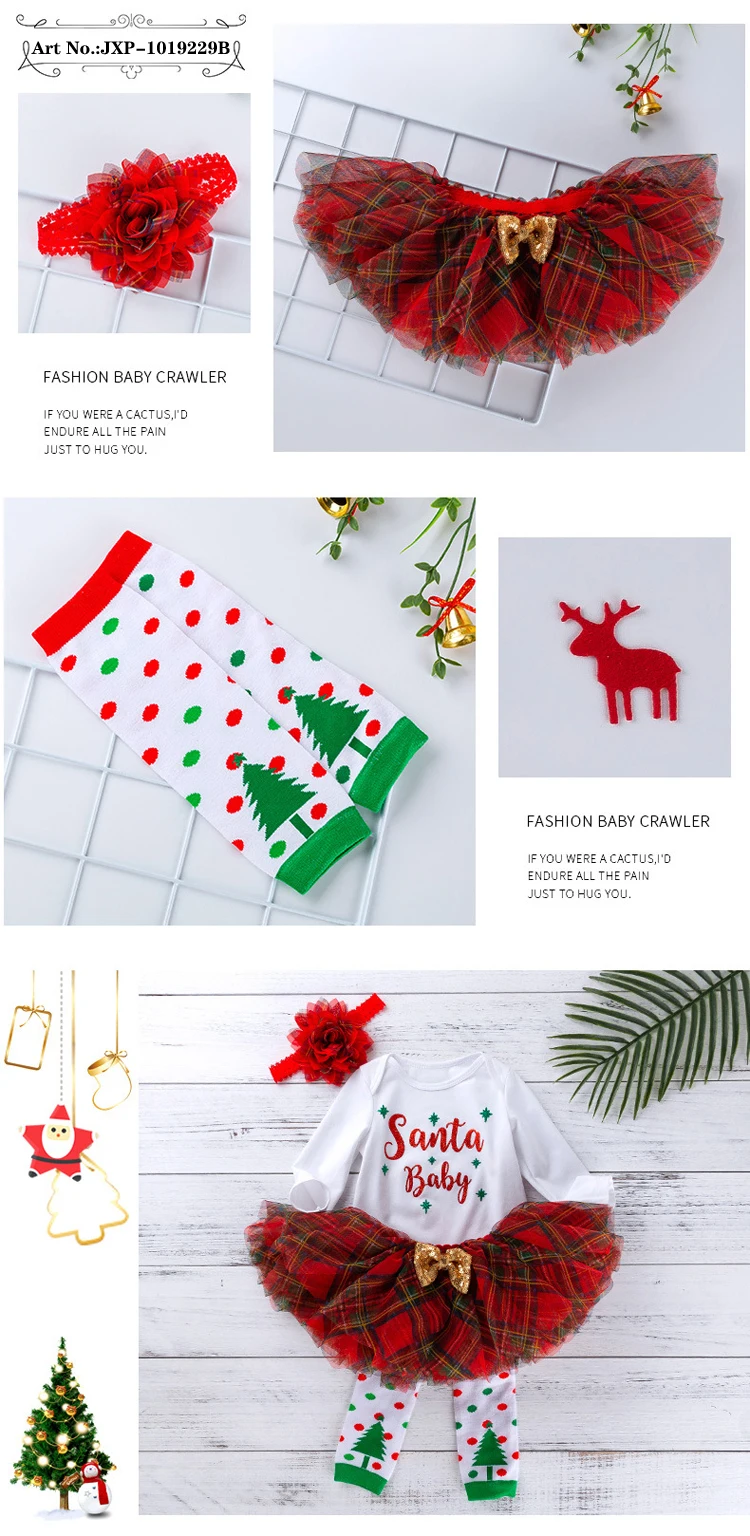 Art No.:JXP-1019229B

FASHION BABY CRAWLER

IF YOU WERE A CACTUS,I'D ENDURE ALL THE PAIN JUST TO HUG YOU.

FASHION BABY CRAWLER

IF YOU WERE A CACTUS,I'D ENDURE ALL THE PAIN JUST TO HUG YOU.

Santa Baby