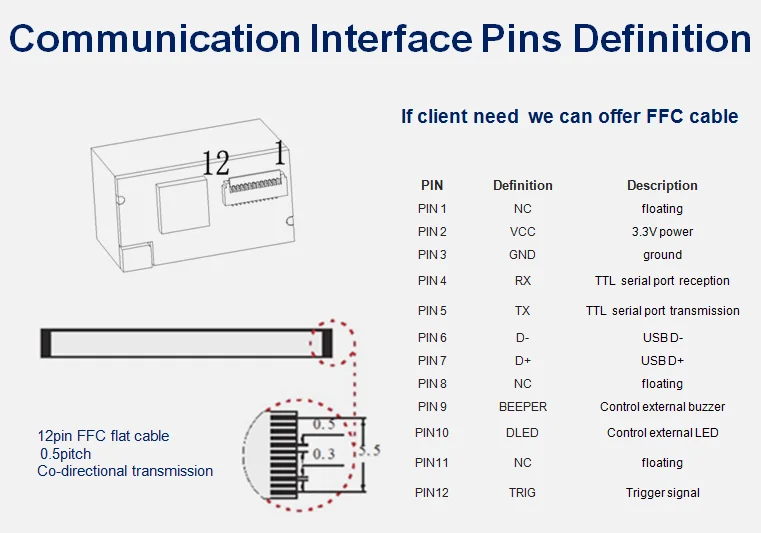 Communication Interface Pins Definition

If client need we can offer FFC cable

12

1

| PIN | Definition | Description |
|---|---|---|
| PIN 1 | NC | floating |
| PIN 2 | VCC | 3.3V power |
| PIN 3 | GND | ground |
| PIN 4 | RX | TTL serial port reception |
| PIN 5 | TX | TTL serial port transmission |
| PIN 6 | D- | USB D- |
| PIN 7 | D+ | USB D+ |
| PIN 8 | NC | floating |
| PIN 9 | BEEPER | Control external buzzer |
| PIN10 | DLED | Control external LED |
| PIN11 | NC | floating |
| PIN12 | TRIG | Trigger signal |

12pin FFC flat cable
0.5pitch
Co-directional transmission

0.5

0.3

5.5