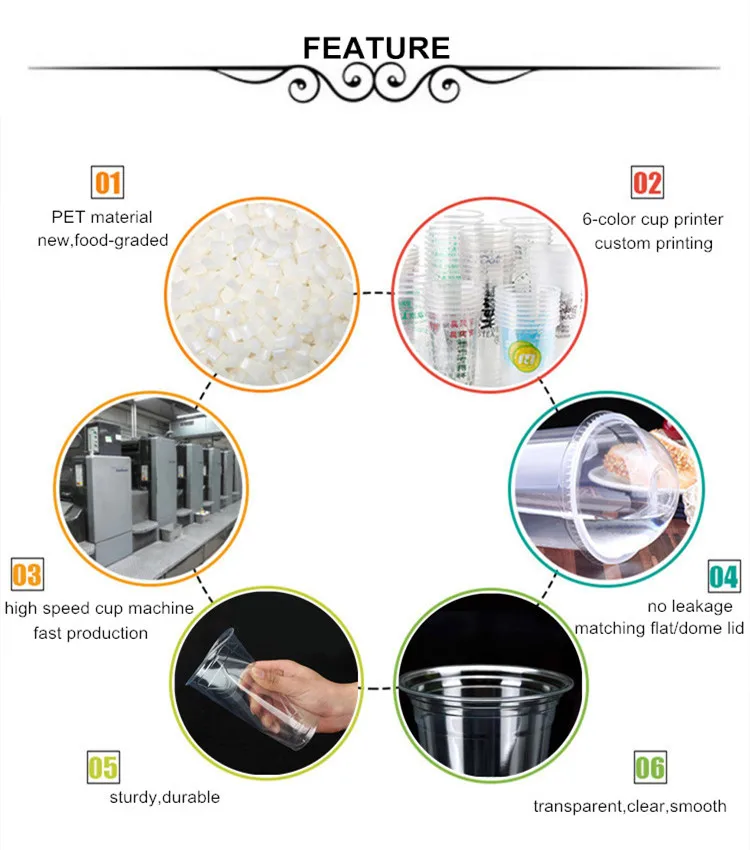 FEATURE

01
PET material
new,food-graded

02
6-color cup printer
custom printing

03
high speed cup machine
fast production

04
no leakage
matching flat/dome lid

05
sturdy,durable

06
transparent,clear,smooth