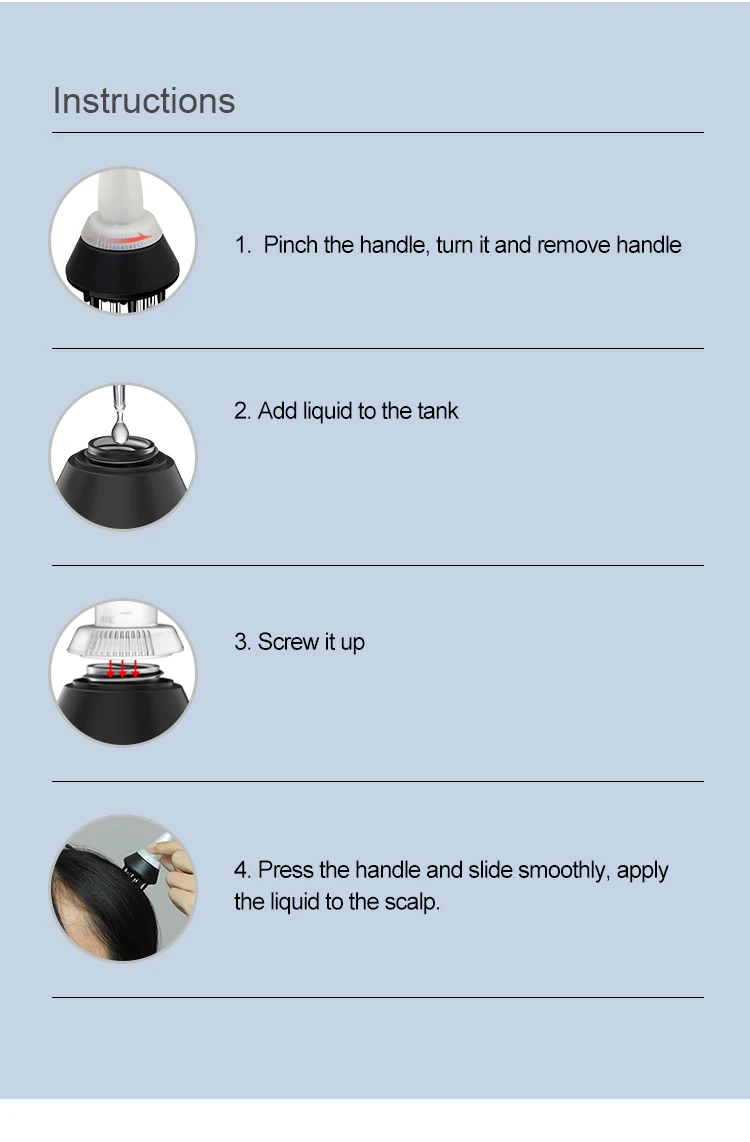 Instructions

1. Pinch the handle, turn it and remove handle

2. Add liquid to the tank

3. Screw it up

4. Press the handle and slide smoothly, apply the liquid to the scalp.