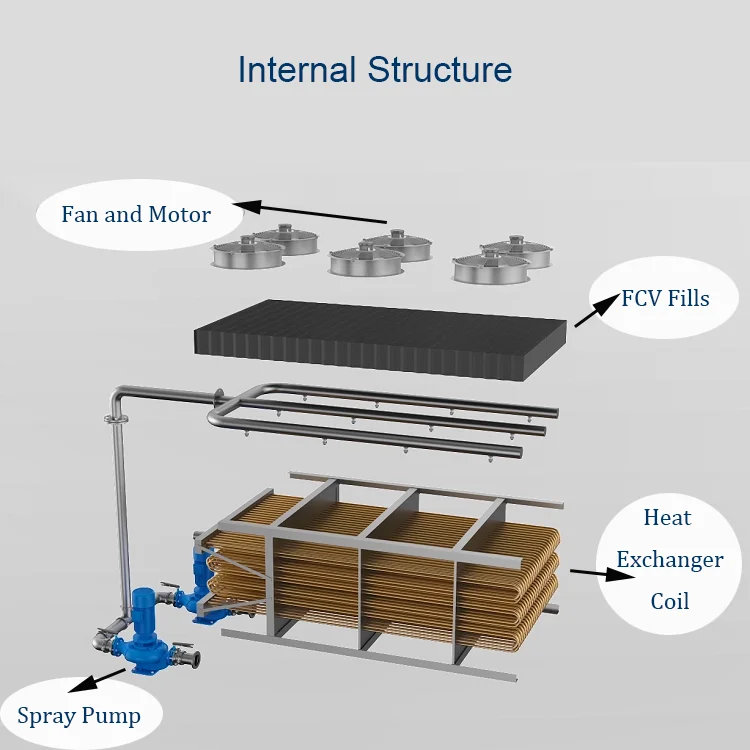 Internal Structure

Fan and Motor

FCV Fills

Heat Exchanger Coil

Spray Pump