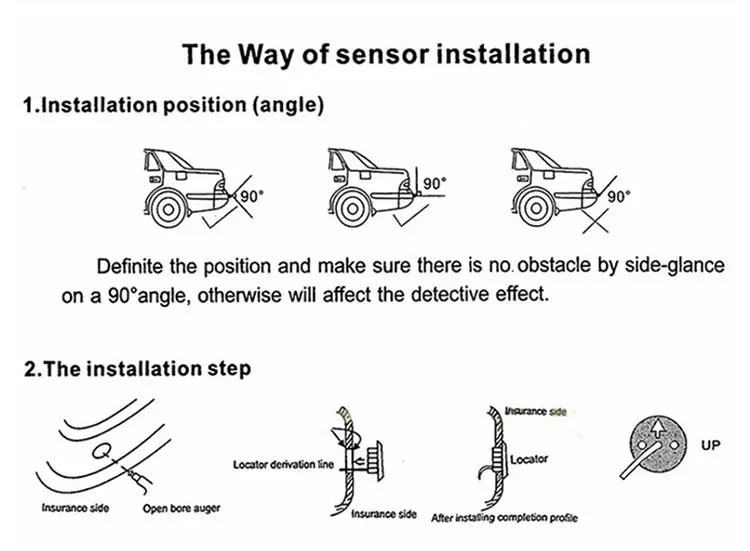 The Way of sensor installation

1.Installation position (angle)

90°

90°

90°

Definite the position and make sure there is no obstacle by side-glance on a 90°angle, otherwise will affect the detective effect.

2.The installation step

Insurance side

Open bore auger

Locator derivation line

Insurance side

Insurance side

Locator

After installing completion profile

UP