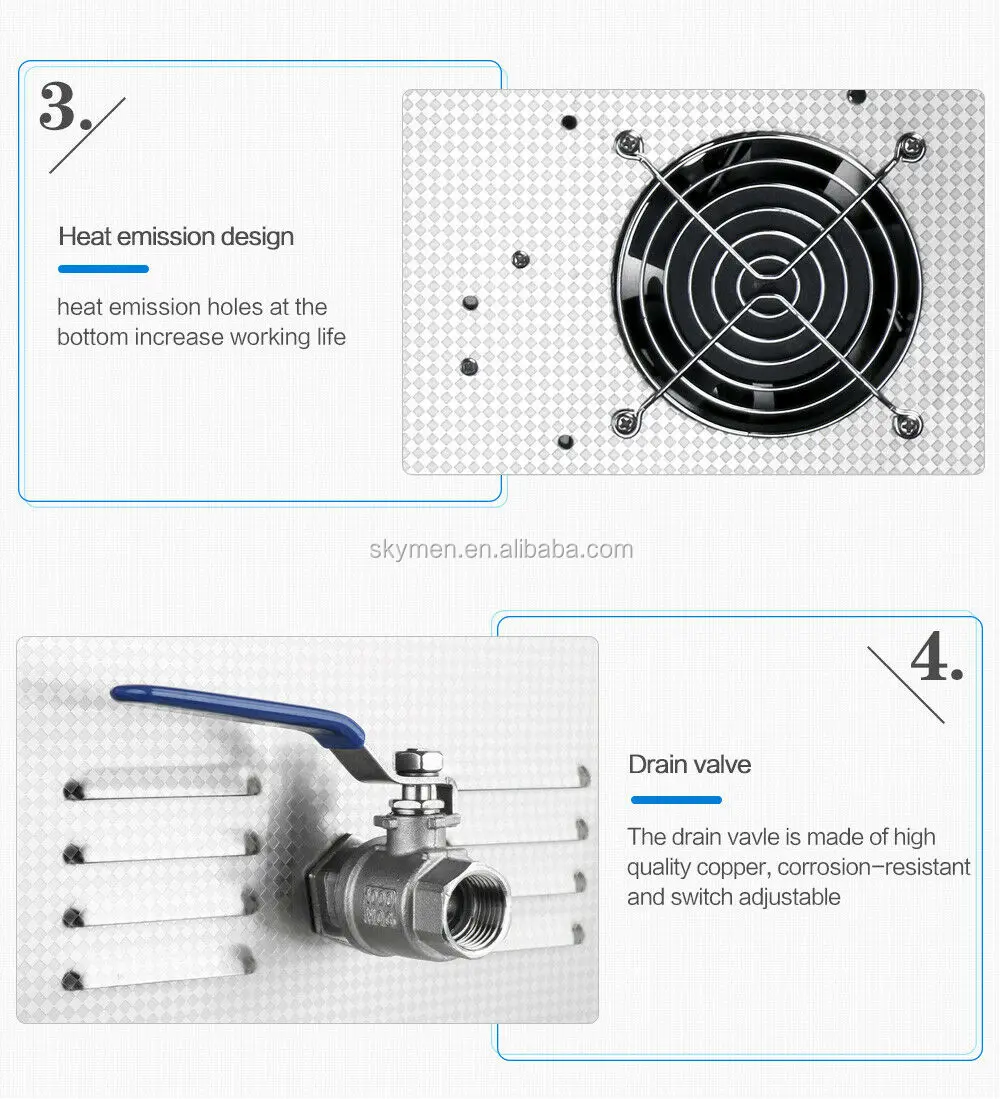 3.

Heat emission design

heat emission holes at the bottom increase working life

skymen.en.alibaba.com

4.

Drain valve

The drain vavle is made of high quality copper, corrosion-resistant and switch adjustable