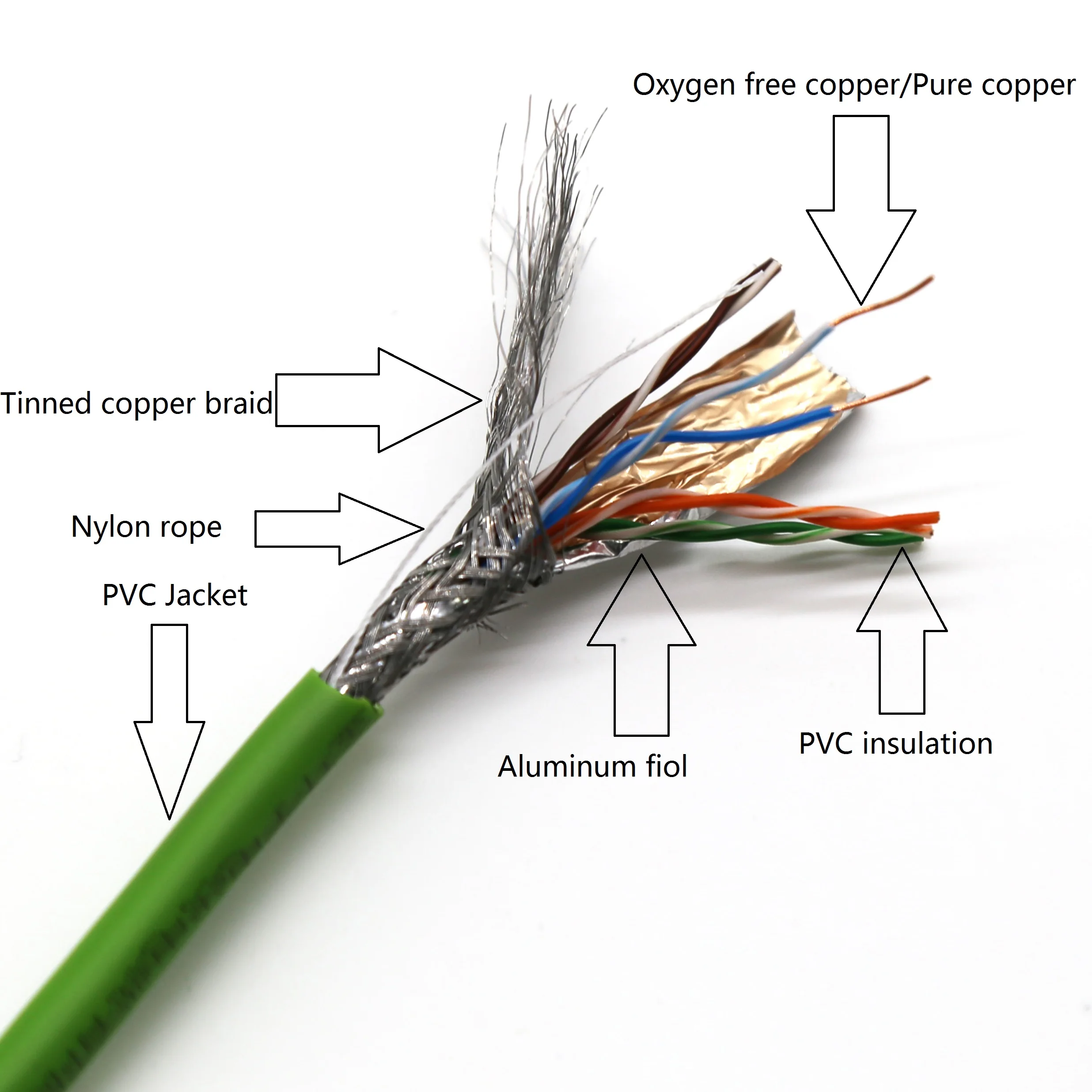 Oxygen free copper/Pure copper

Tinned copper braid

Nylon rope

PVC Jacket

Aluminum fiol

PVC insulation