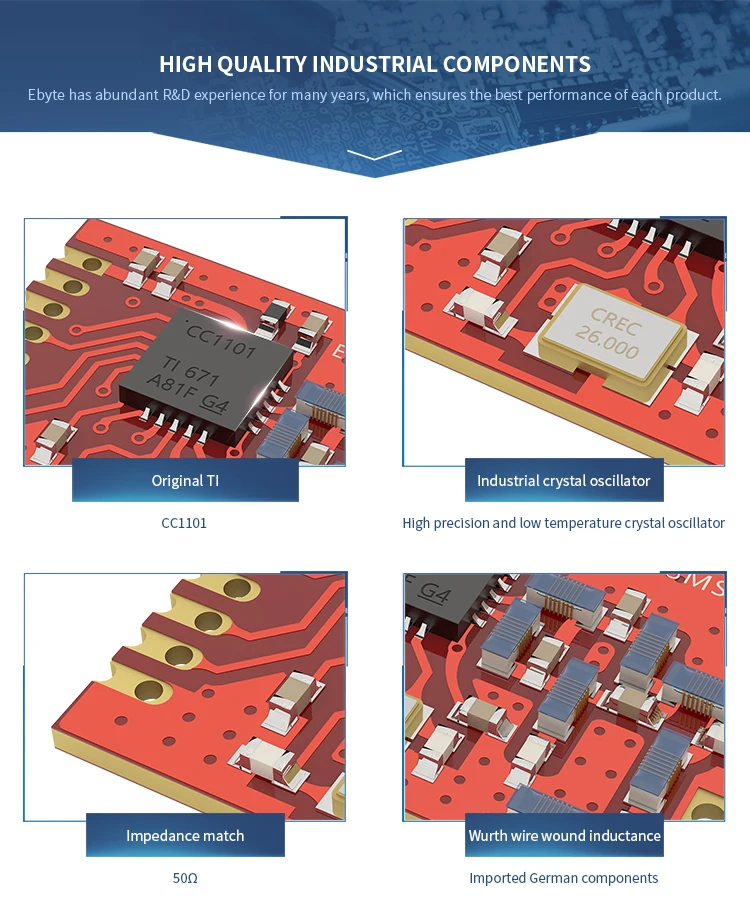 HIGH QUALITY INDUSTRIAL COMPONENTS

Ebyte has abundant R&D experience for many years, which ensures the best performance of each product.

CC1101
TI 671
A81F G4

Original TI

CC1101

CREC
26.000

Industrial crystal oscillator

High precision and low temperature crystal oscillator

Impedance match

50Ω

G4

Wurth wire wound inductance

Imported German components