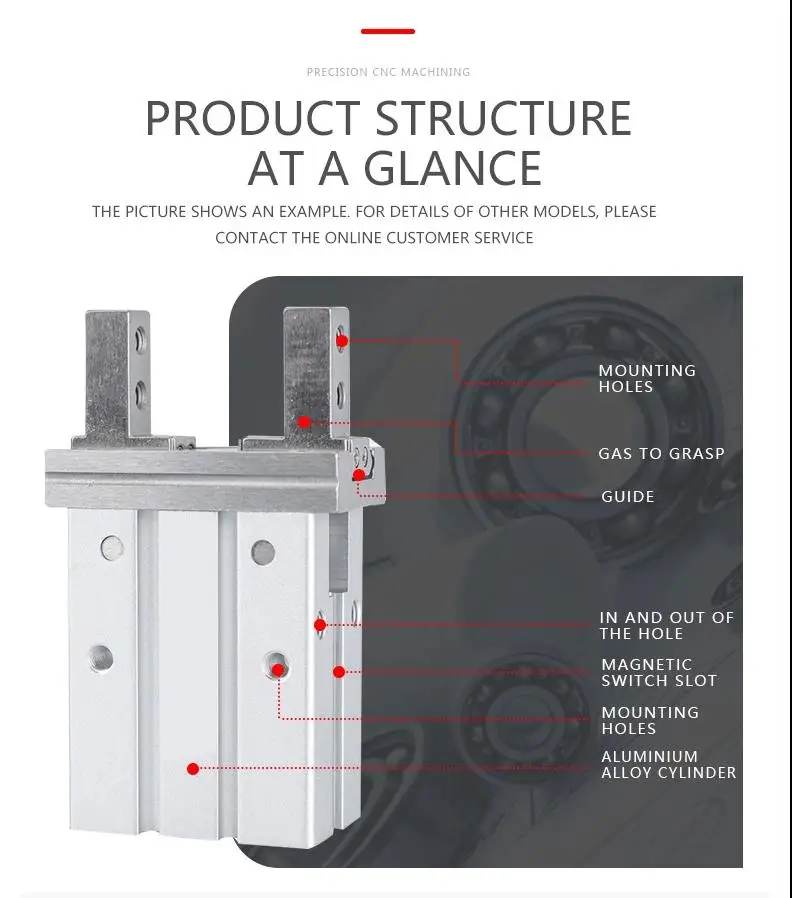 PRECISION CNC MACHINING

PRODUCT STRUCTURE AT A GLANCE

THE PICTURE SHOWS AN EXAMPLE. FOR DETAILS OF OTHER MODELS, PLEASE CONTACT THE ONLINE CUSTOMER SERVICE

MOUNTING HOLES

GAS TO GRASP

GUIDE

IN AND OUT OF THE HOLE

MAGNETIC SWITCH SLOT

MOUNTING HOLES

ALUMINIUM ALLOY CYLINDER