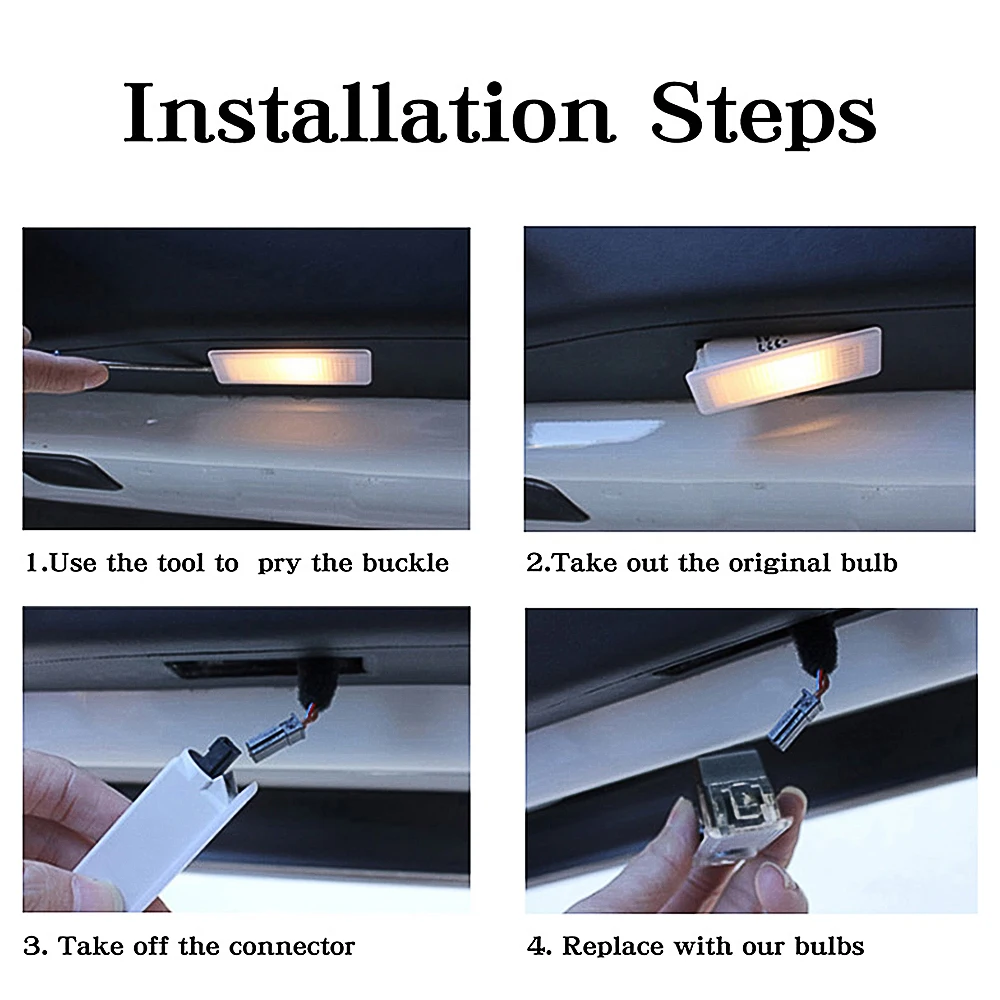 Installation Steps

1.Use the tool to  pry the buckle

2.Take out the original bulb

3. Take off the connector

4. Replace with our bulbs