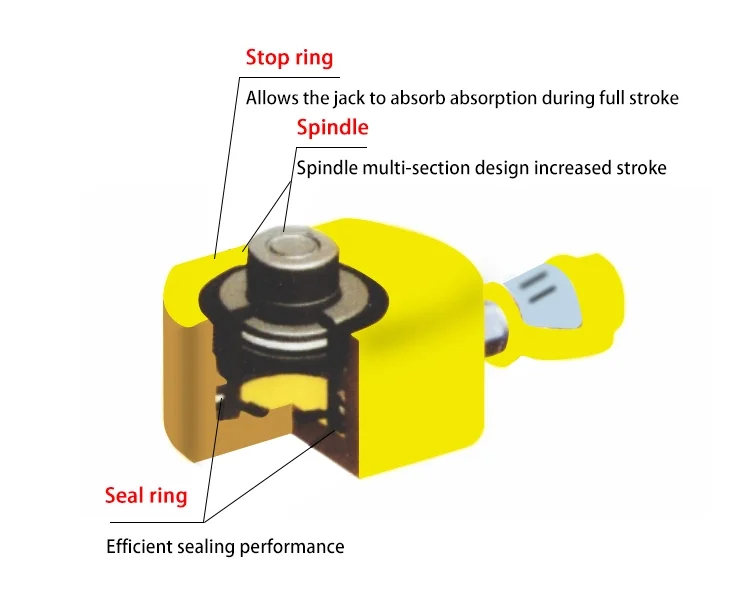 Stop ring
Allows the jack to absorb absorption during full stroke
Spindle
Spindle multi-section design increased stroke
Seal ring
Efficient sealing performance