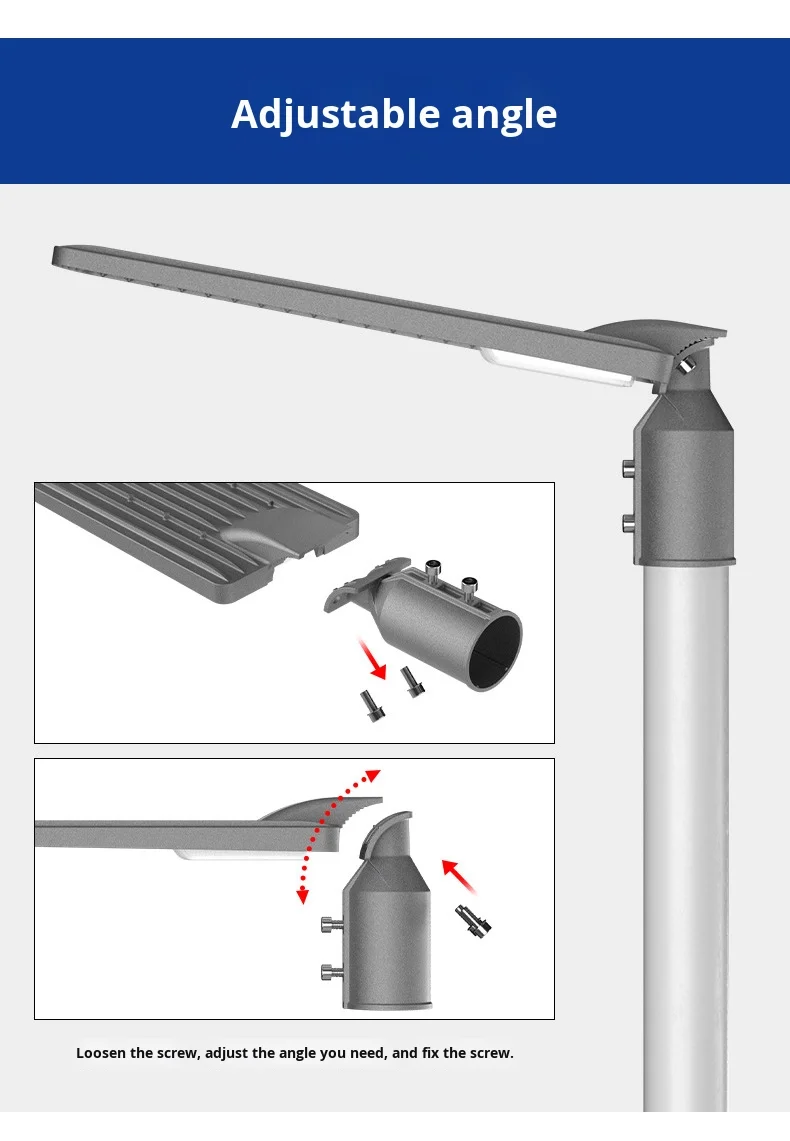 Adjustable angle

Loosen the screw, adjust the angle you need, and fix the screw.